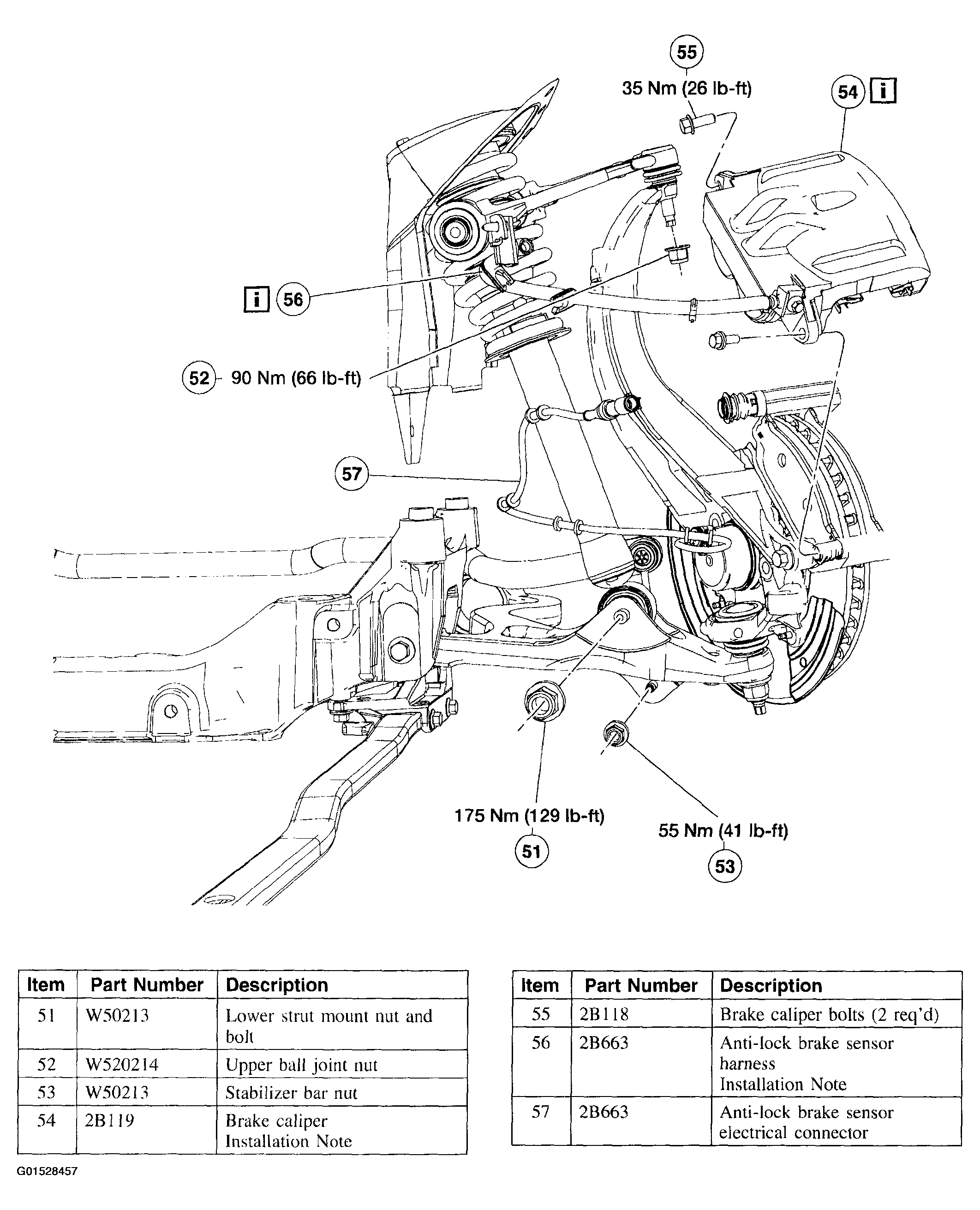 55
35 Nm (26 lb-ft)

54 i

i 56

52 90 Nm (66 lb-ft)

57

175 Nm (129 lb-ft)
51

55 Nm (41 lb-ft)
53

| Item | Part Number | Description |
|---|---|---|
| 51 | W50213 | Lower strut mount nut and bolt |
| 52 | W520214 | Upper ball joint nut |
| 53 | W50213 | Stabilizer bar nut |
| 54 | 2B119 | Brake caliper Installation Note |

| Item | Part Number | Description |
|---|---|---|
| 55 | 2B118 | Brake caliper bolts (2 req'd) |
| 56 | 2B663 | Anti-lock brake sensor harness Installation Note |
| 57 | 2B663 | Anti-lock brake sensor electrical connector |

G01528457