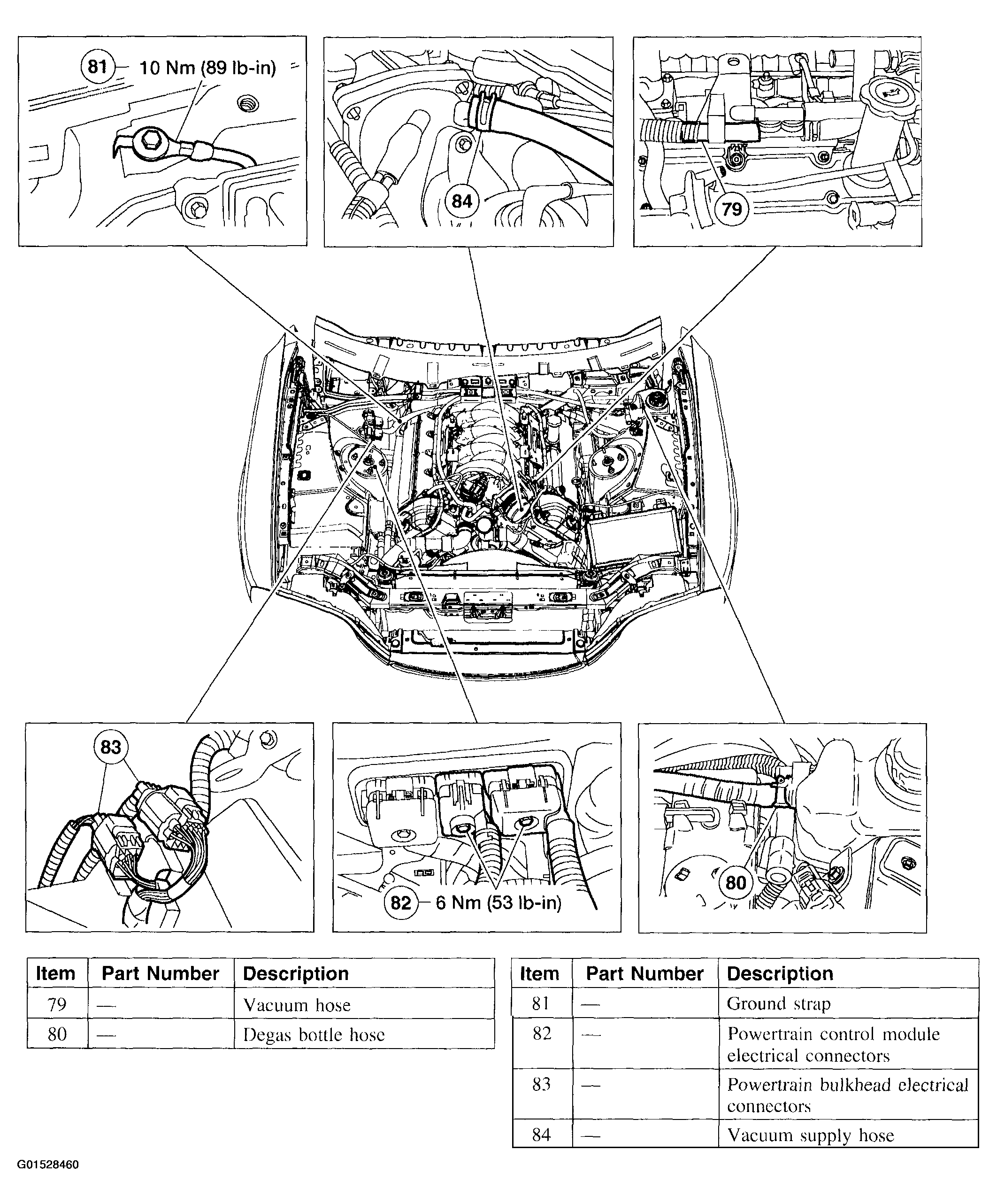 81 10 Nm (89 lb-in)

84

79

83

82 6 Nm (53 lb-in)

80

| Item | Part Number | Description |
|---|---|---|
| 79 | — | Vacuum hose |
| 80 | — | Degas bottle hose |

| Item | Part Number | Description |
|---|---|---|
| 81 | — | Ground strap |
| 82 | — | Powertrain control module electrical connectors |
| 83 | — | Powertrain bulkhead electrical connectors |
| 84 | — | Vacuum supply hose |

G01528460