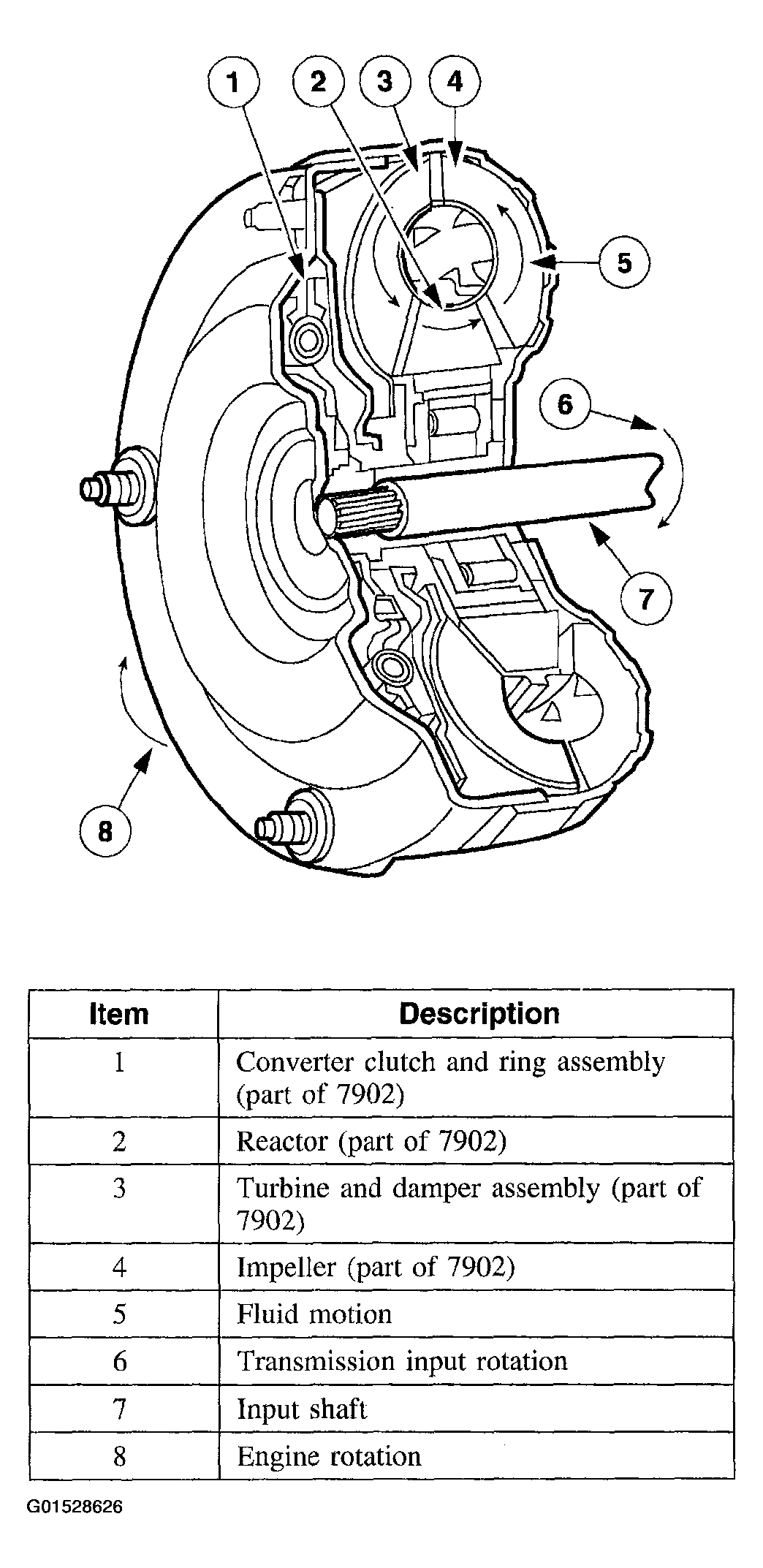 1
2
3
4
5
6
7
8

| Item | Description |
|---|---|
| 1 | Converter clutch and ring assembly (part of 7902) |
| 2 | Reactor (part of 7902) |
| 3 | Turbine and damper assembly (part of 7902) |
| 4 | Impeller (part of 7902) |
| 5 | Fluid motion |
| 6 | Transmission input rotation |
| 7 | Input shaft |
| 8 | Engine rotation |

G01528626