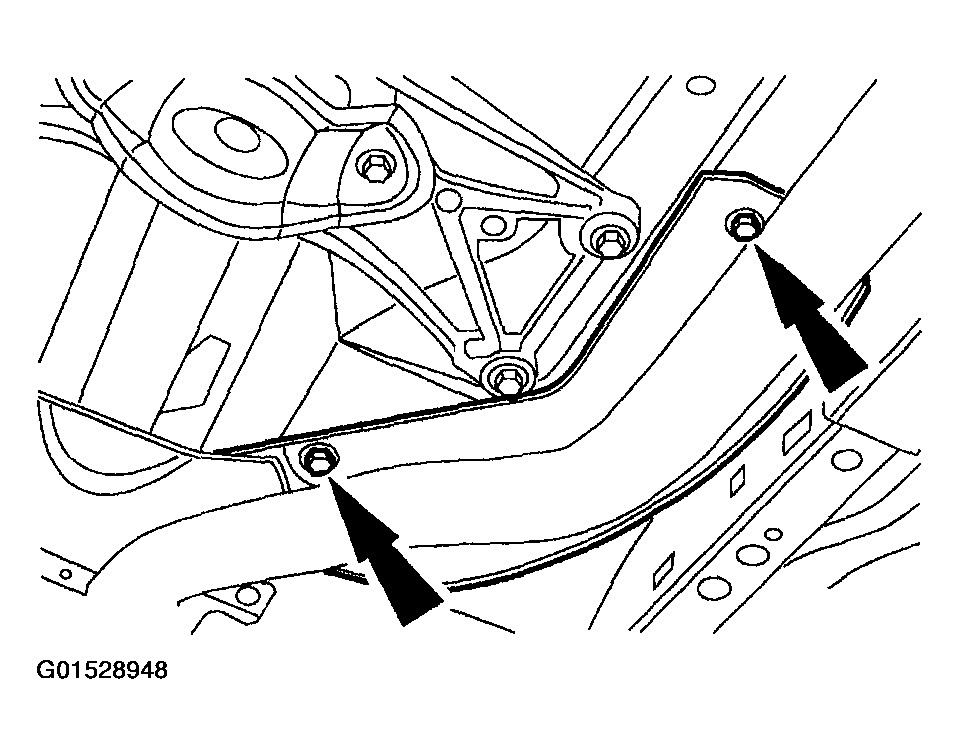 G01528948