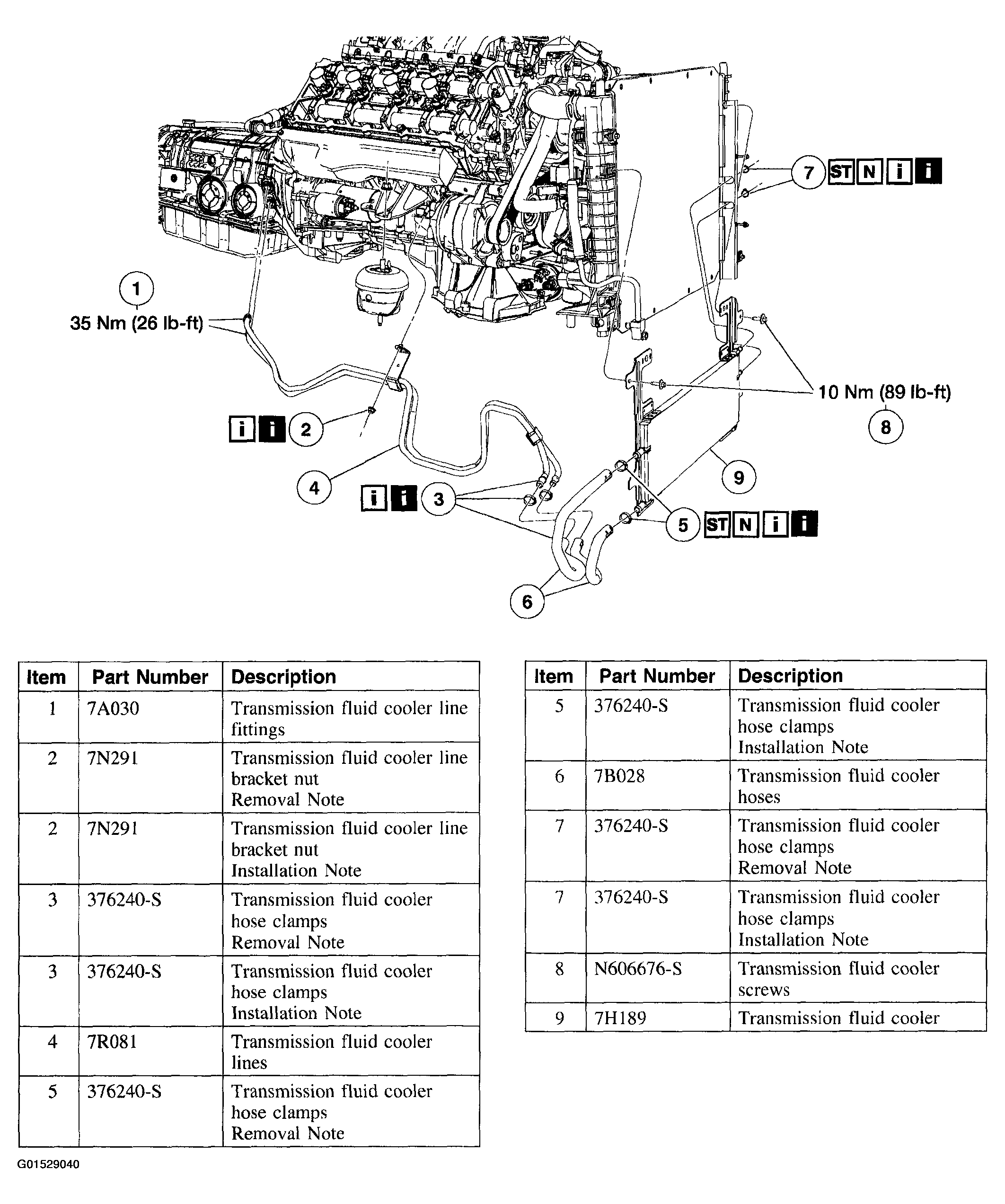 7 ST N i i

1
35 Nm (26 lb-ft)

10 Nm (89 lb-ft)
8

i i 2

4

i i 3

9

5 ST N i i

6

| Item | Part Number | Description |
|---|---|---|
| 1 | 7A030 | Transmission fluid cooler line fittings |
| 2 | 7N291 | Transmission fluid cooler line bracket nut Removal Note |
| 2 | 7N291 | Transmission fluid cooler line bracket nut Installation Note |
| 3 | 376240-S | Transmission fluid cooler hose clamps Removal Note |
| 3 | 376240-S | Transmission fluid cooler hose clamps Installation Note |
| 4 | 7R081 | Transmission fluid cooler lines |
| 5 | 376240-S | Transmission fluid cooler hose clamps Removal Note |

| Item | Part Number | Description |
|---|---|---|
| 5 | 376240-S | Transmission fluid cooler hose clamps Installation Note |
| 6 | 7B028 | Transmission fluid cooler hoses |
| 7 | 376240-S | Transmission fluid cooler hose clamps Removal Note |
| 7 | 376240-S | Transmission fluid cooler hose clamps Installation Note |
| 8 | N606676-S | Transmission fluid cooler screws |
| 9 | 7H189 | Transmission fluid cooler |

G01529040