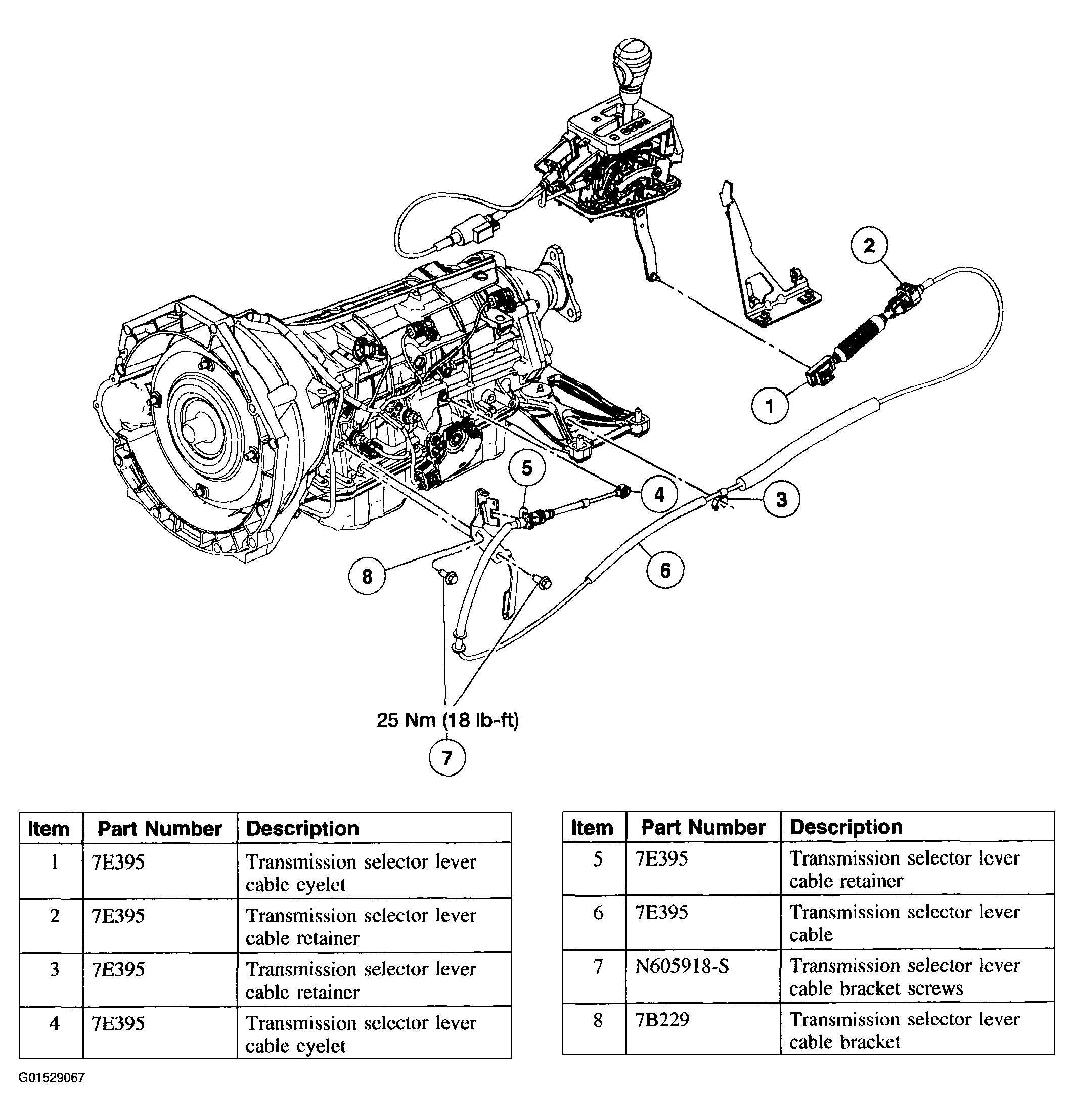 2

1

5

4

3

8

6

25 Nm (18 lb-ft)

7

| Item | Part Number | Description |
|---|---|---|
| 1 | 7E395 | Transmission selector lever cable eyelet |
| 2 | 7E395 | Transmission selector lever cable retainer |
| 3 | 7E395 | Transmission selector lever cable retainer |
| 4 | 7E395 | Transmission selector lever cable eyelet |

| Item | Part Number | Description |
|---|---|---|
| 5 | 7E395 | Transmission selector lever cable retainer |
| 6 | 7E395 | Transmission selector lever cable |
| 7 | N605918-S | Transmission selector lever cable bracket screws |
| 8 | 7B229 | Transmission selector lever cable bracket |

G01529067