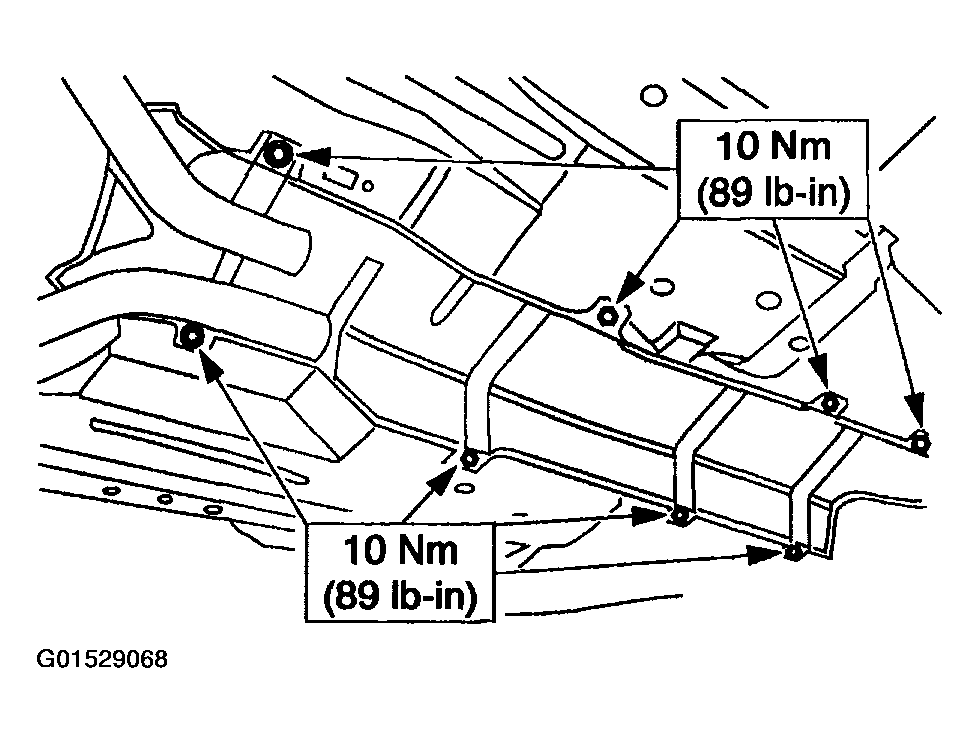 10 Nm
(89 lb-in)

10 Nm
(89 lb-in)

G01529068