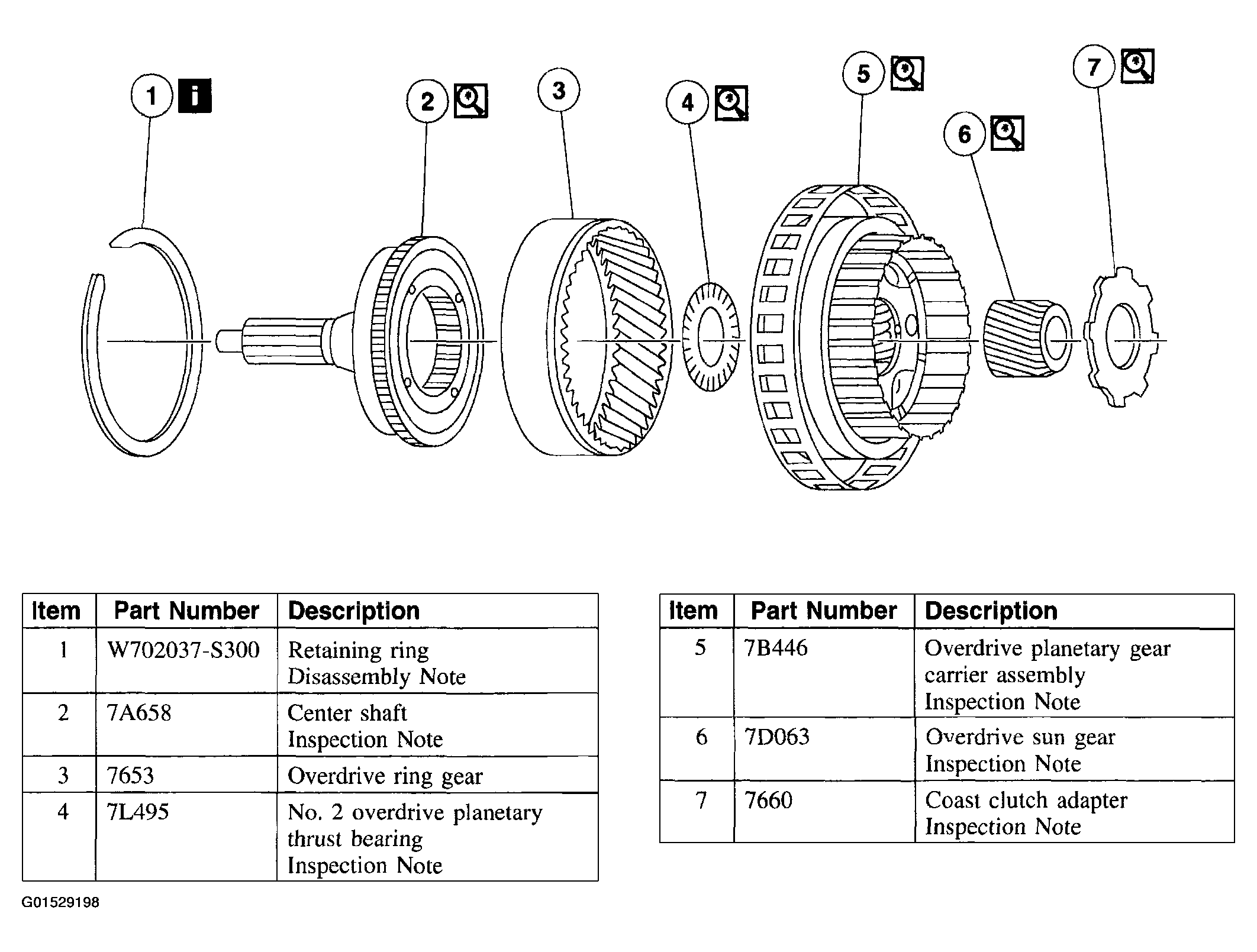 1 i

2

3

4

5

6

7

| Item | Part Number | Description |
|---|---|---|
| 1 | W702037-S300 | Retaining ring Disassembly Note |
| 2 | 7A658 | Center shaft Inspection Note |
| 3 | 7653 | Overdrive ring gear |
| 4 | 7L495 | No. 2 overdrive planetary thrust bearing Inspection Note |

| Item | Part Number | Description |
|---|---|---|
| 5 | 7B446 | Overdrive planetary gear carrier assembly Inspection Note |
| 6 | 7D063 | Overdrive sun gear Inspection Note |
| 7 | 7660 | Coast clutch adapter Inspection Note |

G01529198