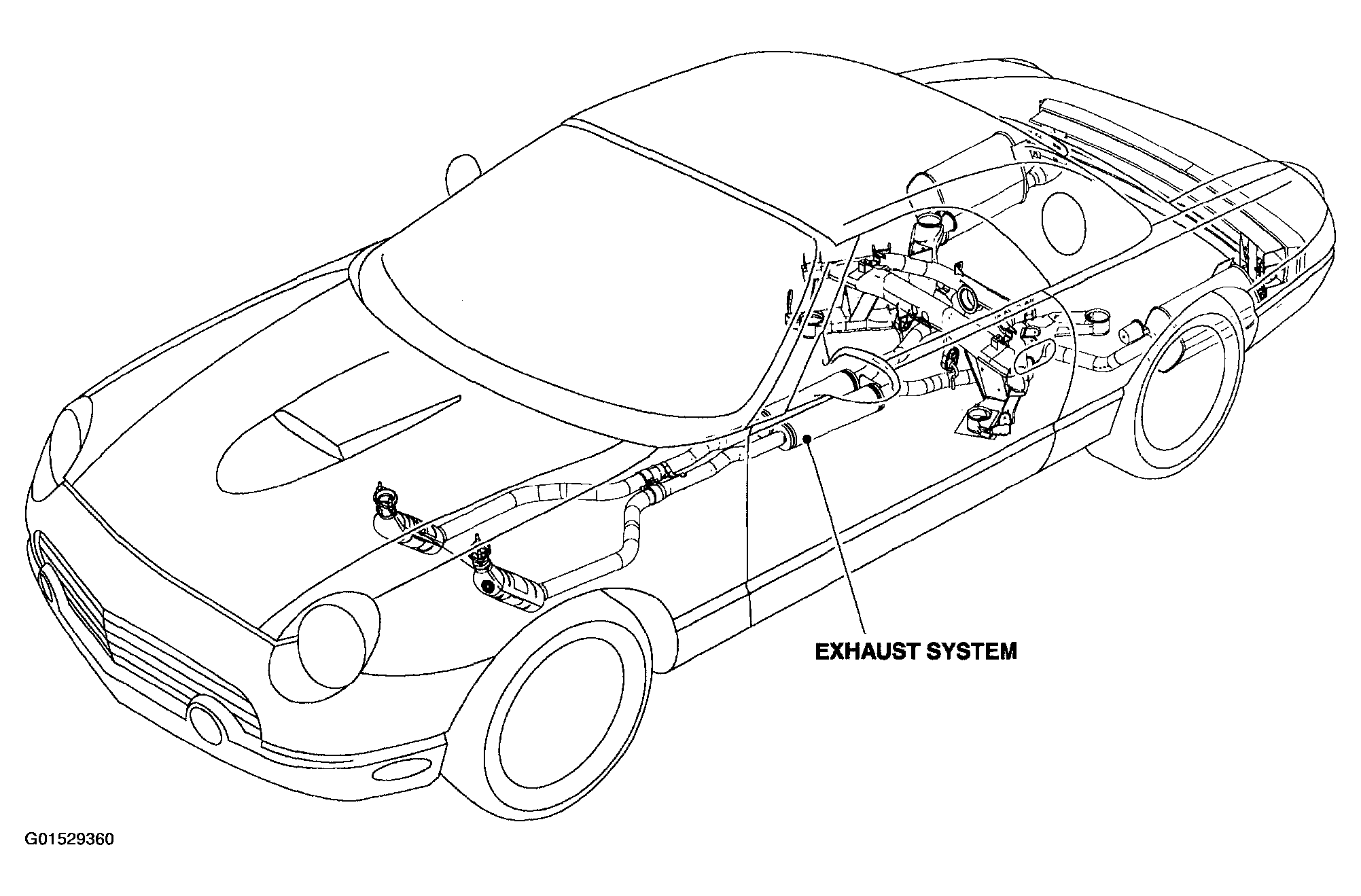 EXHAUST SYSTEM

G01529360