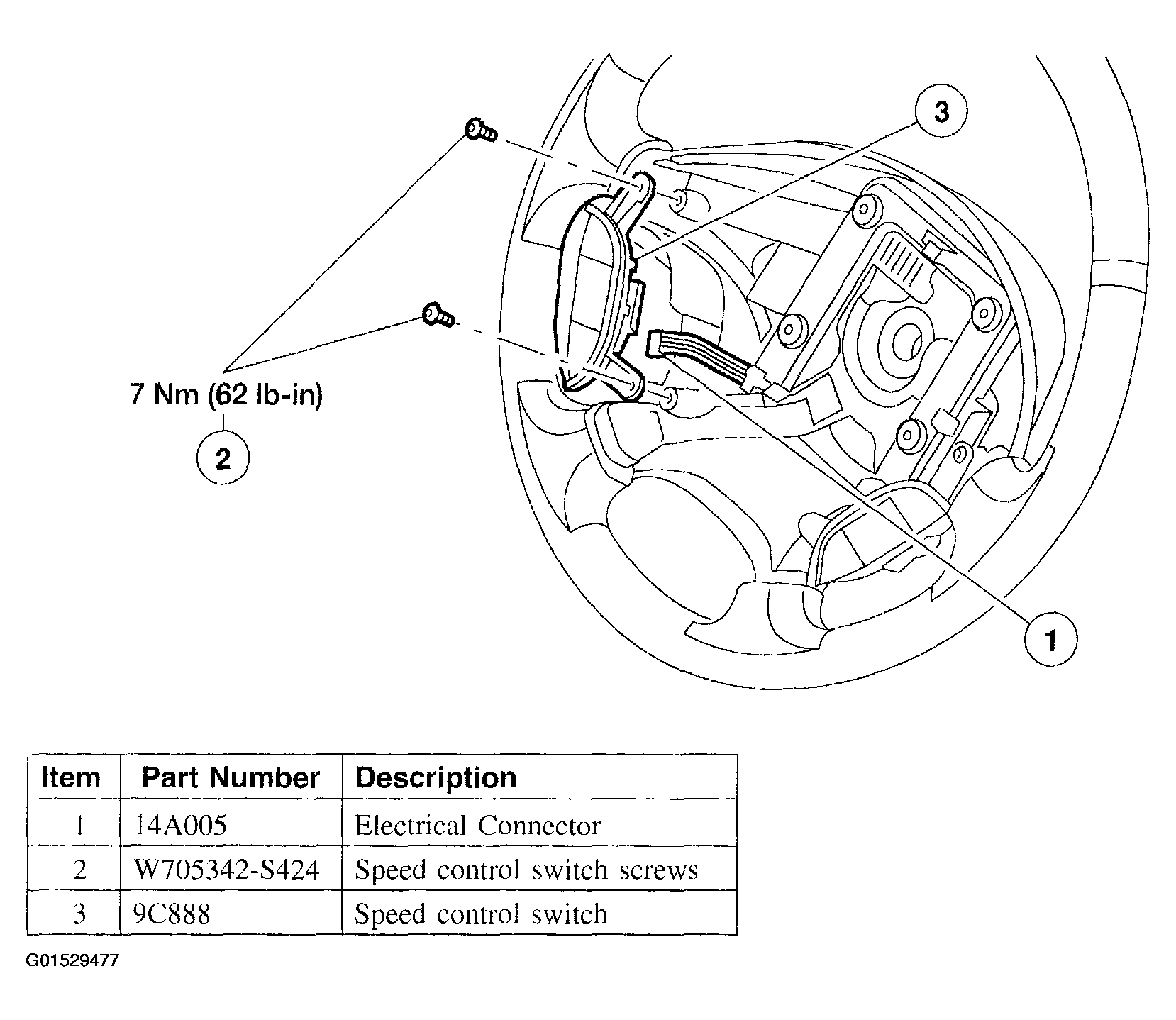 3

7 Nm (62 lb-in)

2

1

| Item | Part Number | Description |
|---|---|---|
| 1 | 14A005 | Electrical Connector |
| 2 | W705342-S424 | Speed control switch screws |
| 3 | 9C888 | Speed control switch |

G01529477