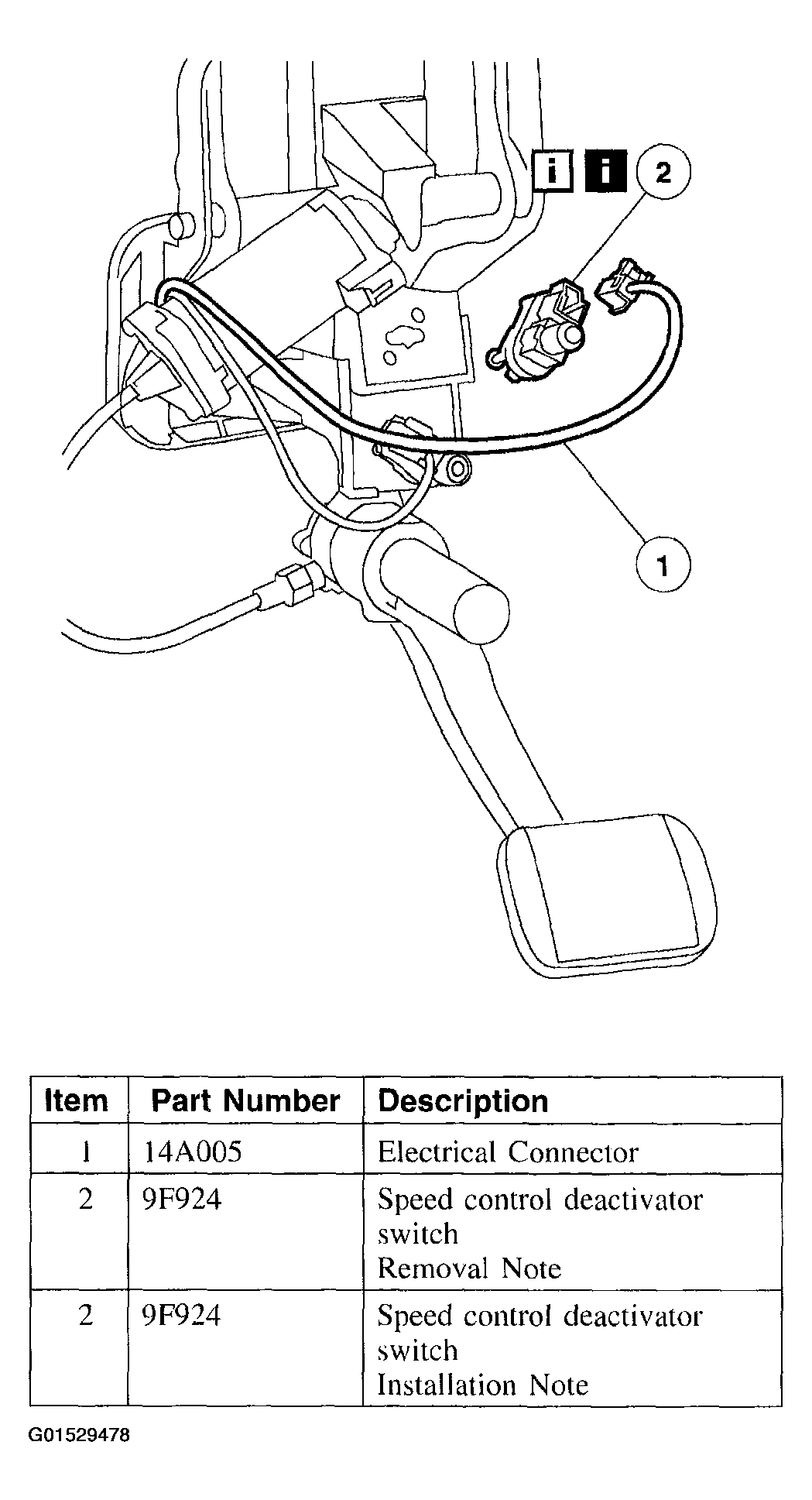 i i 2

1

| Item | Part Number | Description |
|---|---|---|
| 1 | 14A005 | Electrical Connector |
| 2 | 9F924 | Speed control deactivator switch Removal Note |
| 2 | 9F924 | Speed control deactivator switch Installation Note |

G01529478