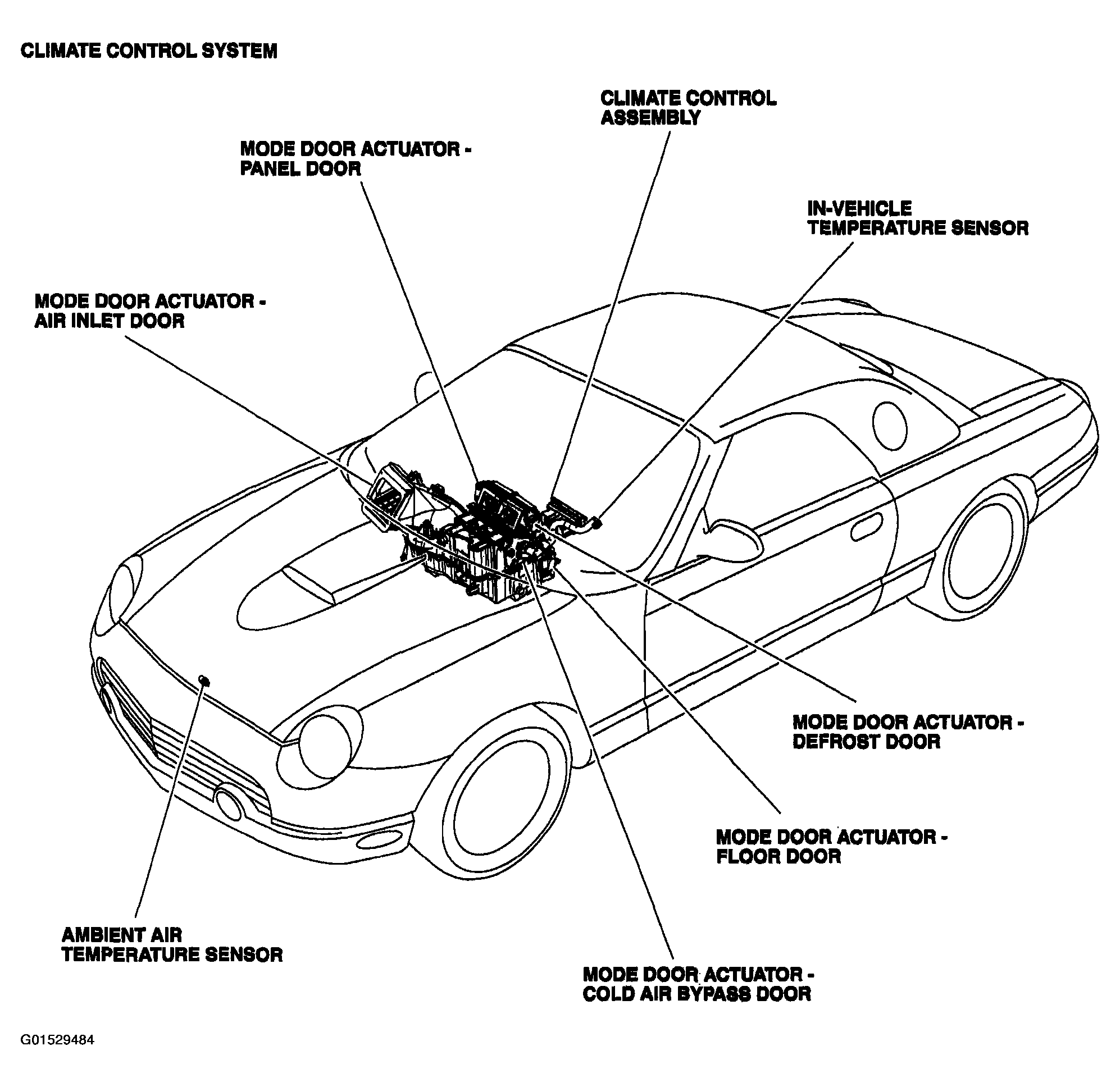 CLIMATE CONTROL SYSTEM

CLIMATE CONTROL ASSEMBLY

MODE DOOR ACTUATOR - PANEL DOOR

IN-VEHICLE TEMPERATURE SENSOR

MODE DOOR ACTUATOR - AIR INLET DOOR

MODE DOOR ACTUATOR - DEFROST DOOR

MODE DOOR ACTUATOR - FLOOR DOOR

AMBIENT AIR TEMPERATURE SENSOR

MODE DOOR ACTUATOR - COLD AIR BYPASS DOOR

G01529484