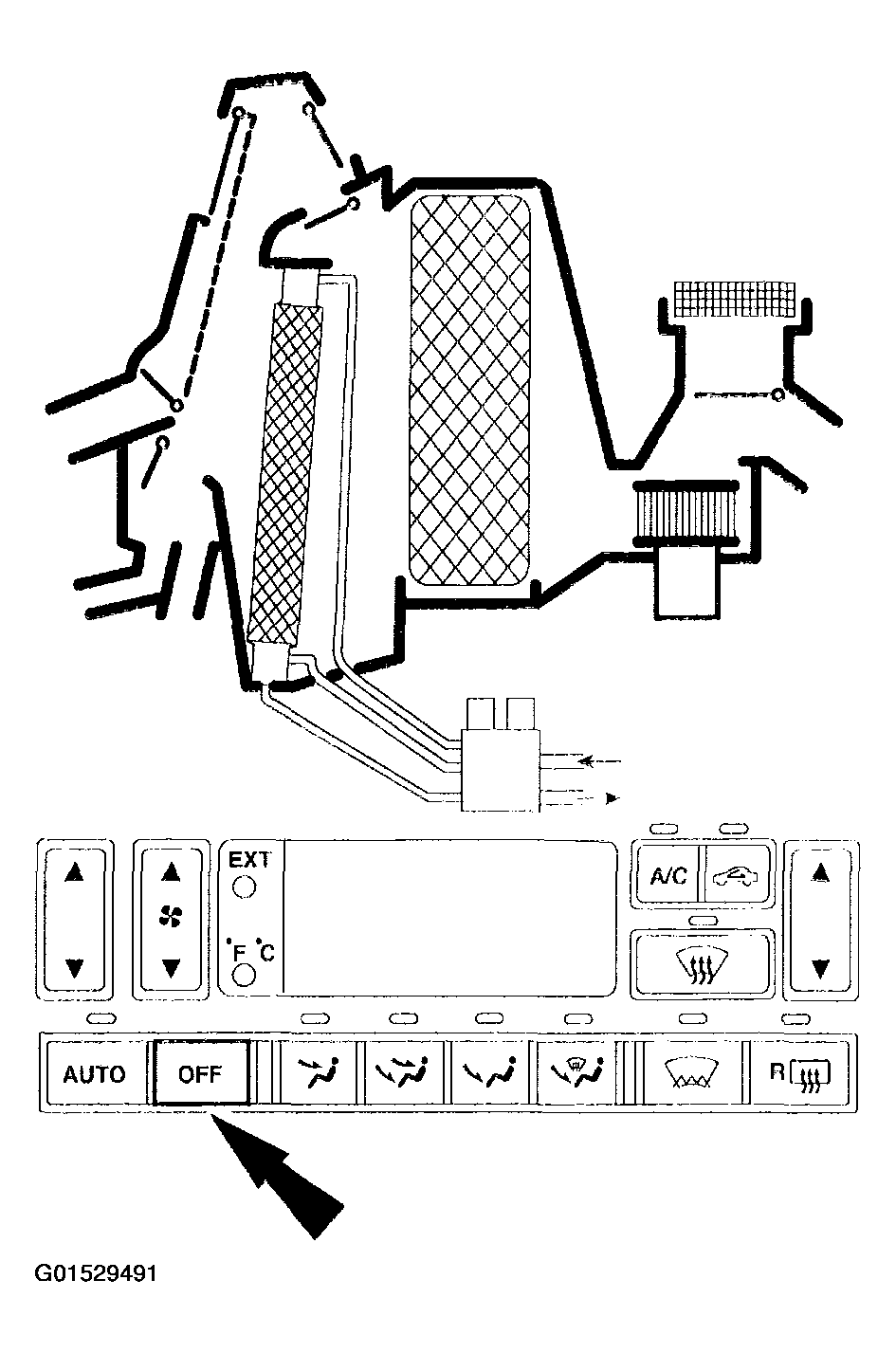 EXT

°F °C

A/C

AUTO

OFF

R

G01529491