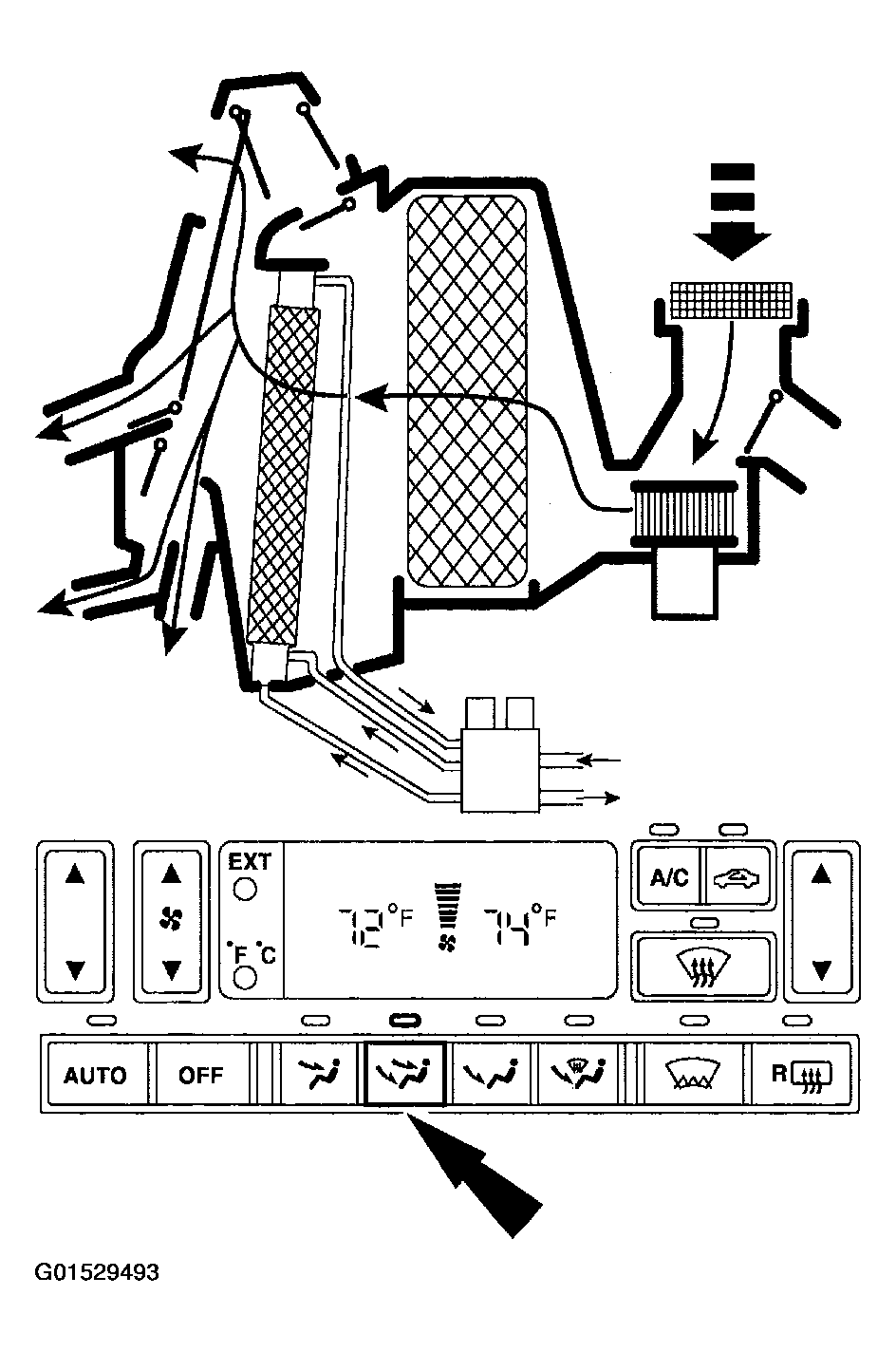 EXT
°F °C
72°F 74°F
A/C
AUTO
OFF
R
G01529493