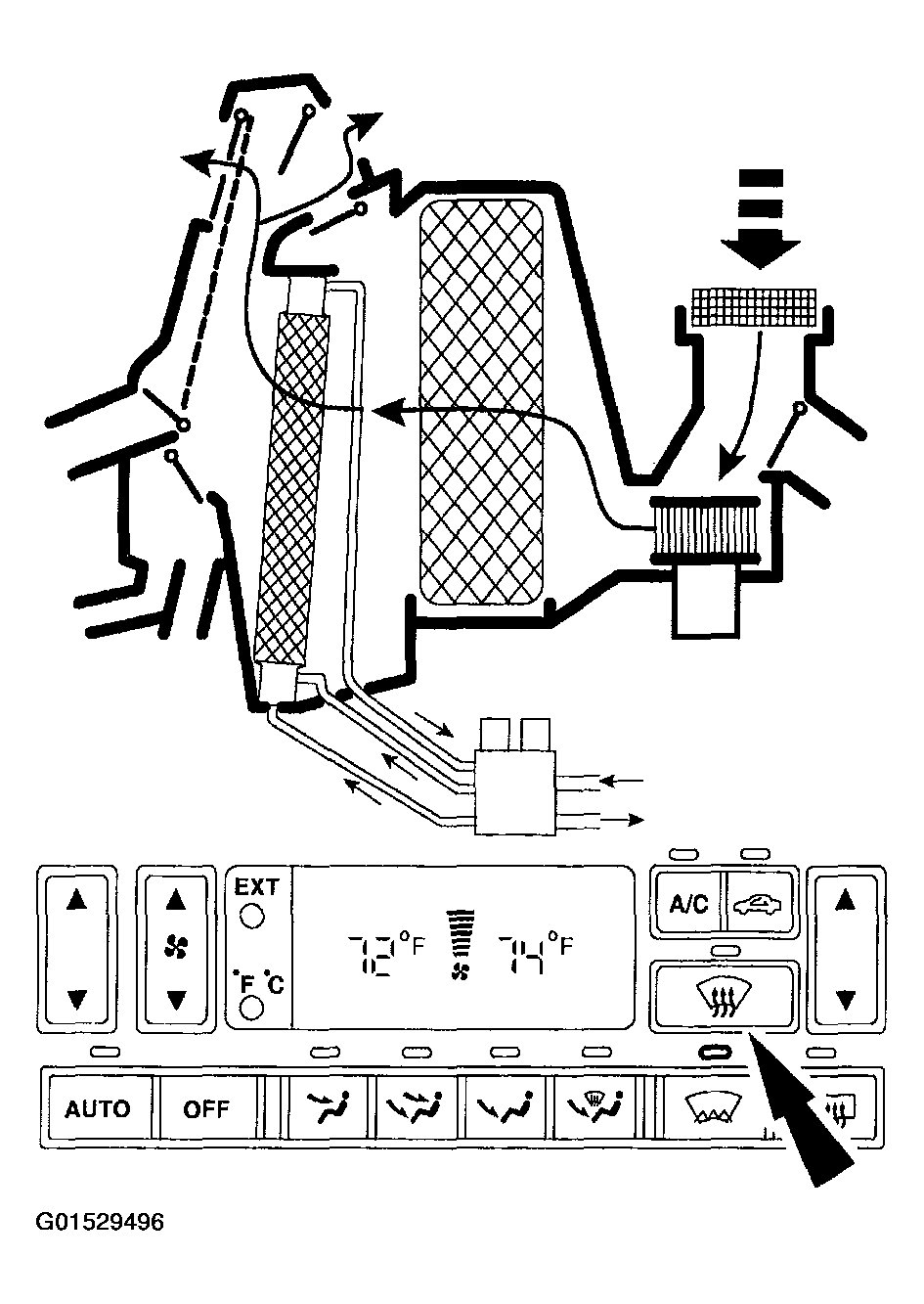 EXT
°F °C
72°F
74°F
A/C
AUTO
OFF
G01529496