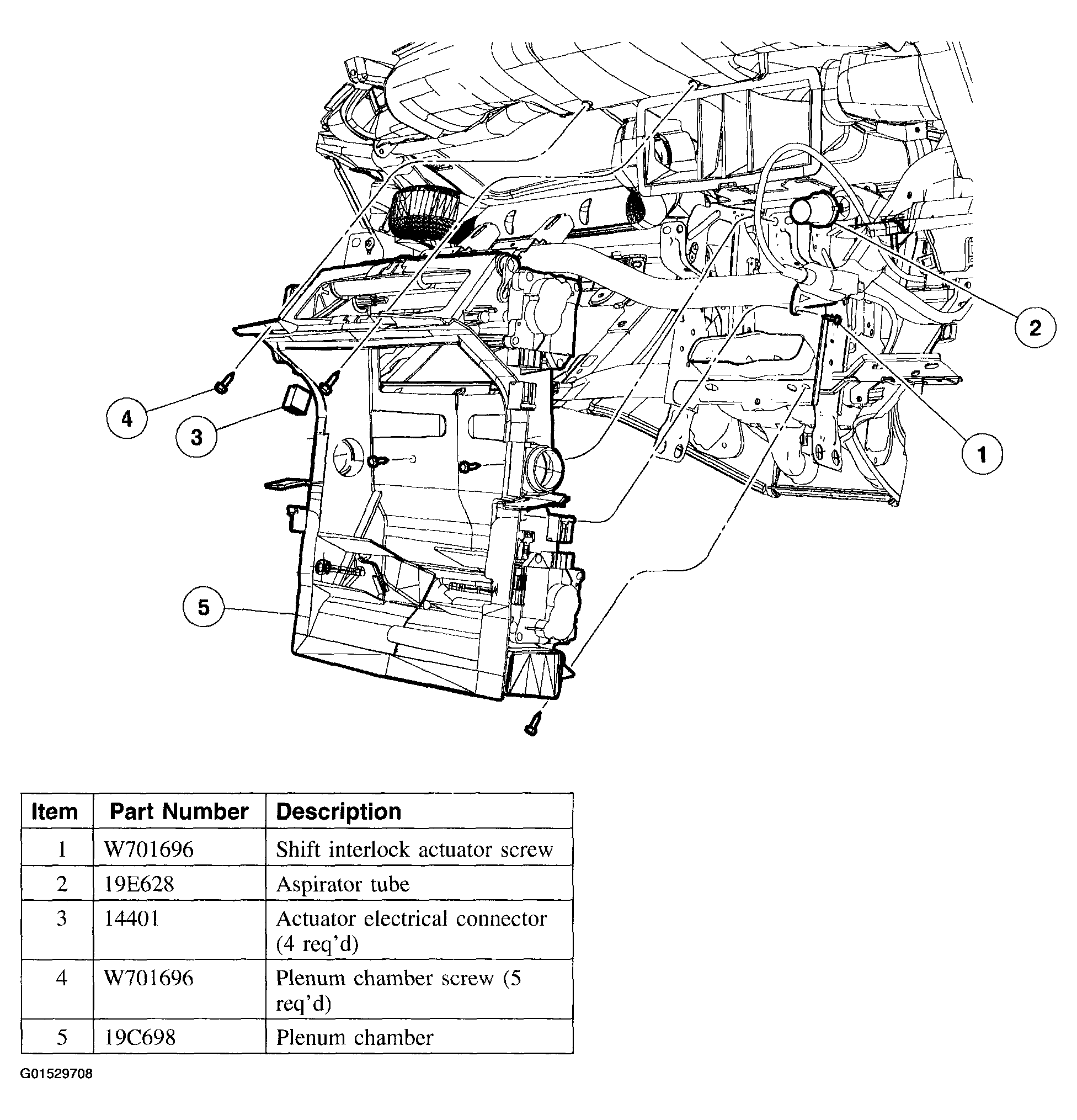 2

4

3

1

5

| Item | Part Number | Description |
|---|---|---|
| 1 | W701696 | Shift interlock actuator screw |
| 2 | 19E628 | Aspirator tube |
| 3 | 14401 | Actuator electrical connector (4 req'd) |
| 4 | W701696 | Plenum chamber screw (5 req'd) |
| 5 | 19C698 | Plenum chamber |

G01529708