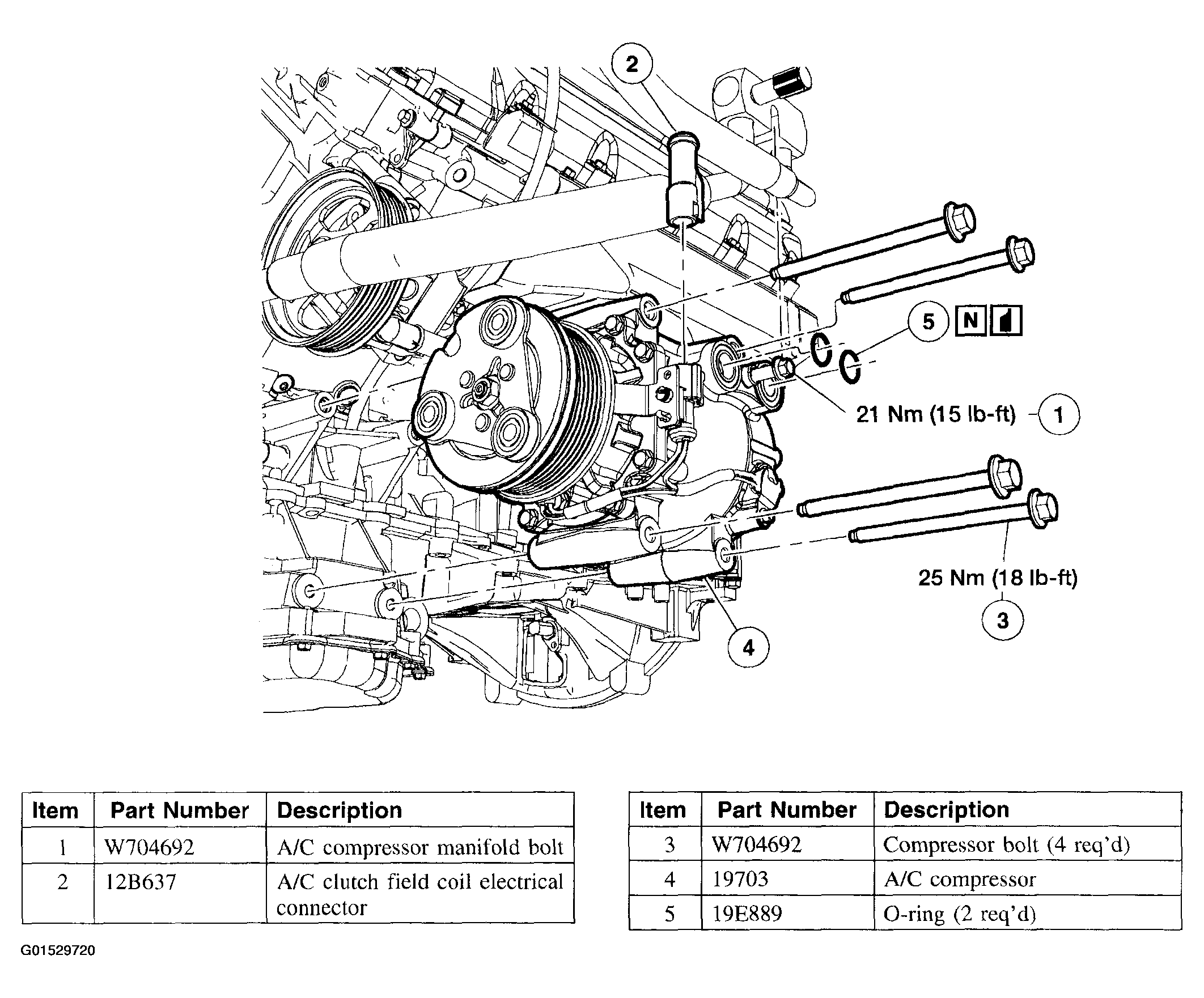 2

5 N

21 Nm (15 lb-ft) 1

25 Nm (18 lb-ft)

3

4

| Item | Part Number | Description |
|---|---|---|
| 1 | W704692 | A/C compressor manifold bolt |
| 2 | 12B637 | A/C clutch field coil electrical connector |

| Item | Part Number | Description |
|---|---|---|
| 3 | W704692 | Compressor bolt (4 req'd) |
| 4 | 19703 | A/C compressor |
| 5 | 19E889 | O-ring (2 req'd) |

G01529720