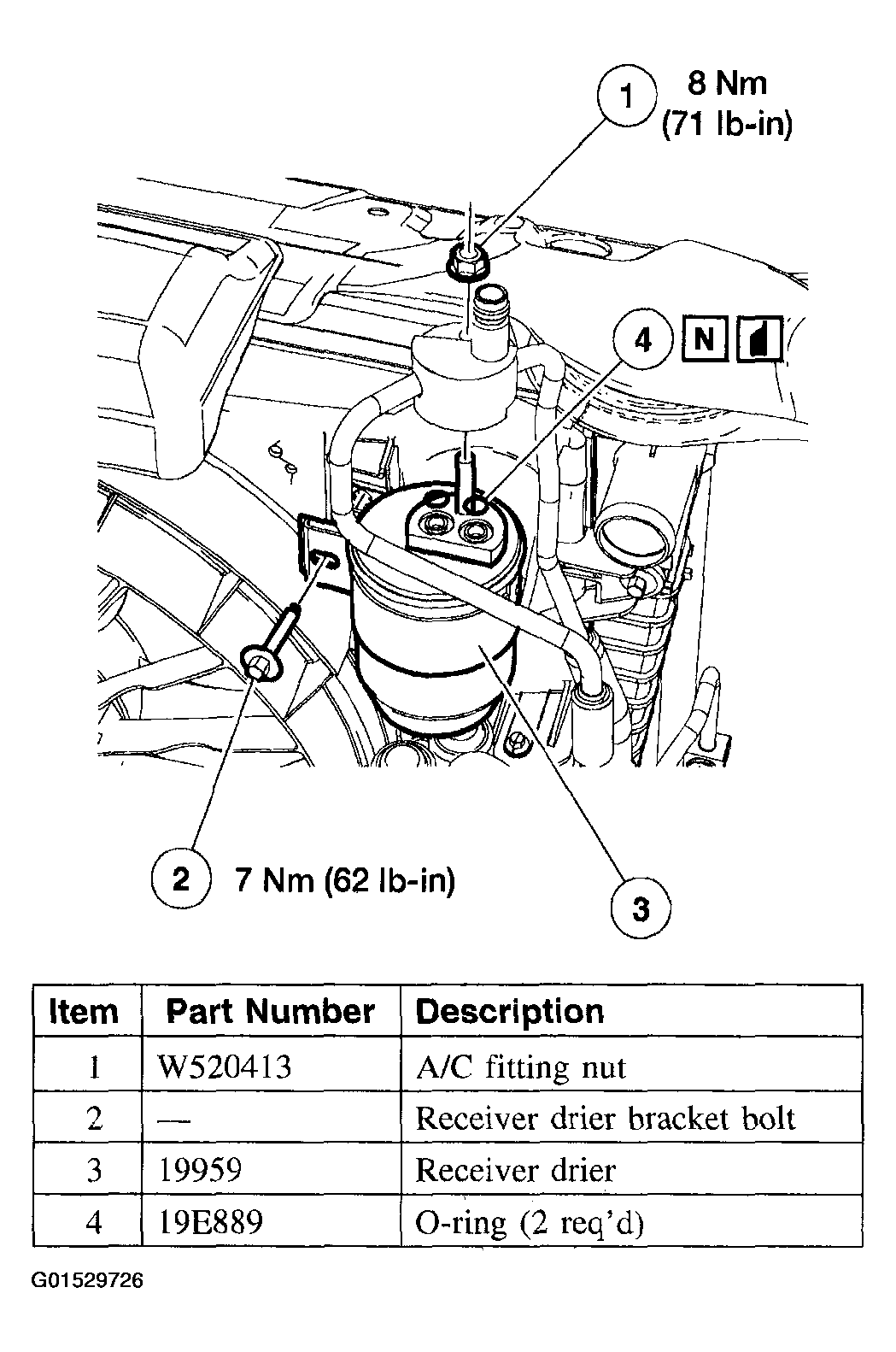 1 8 Nm (71 lb-in)

4 N

2 7 Nm (62 lb-in)

3

| Item | Part Number | Description |
|---|---|---|
| 1 | W520413 | A/C fitting nut |
| 2 | — | Receiver drier bracket bolt |
| 3 | 19959 | Receiver drier |
| 4 | 19E889 | O-ring (2 req'd) |

G01529726