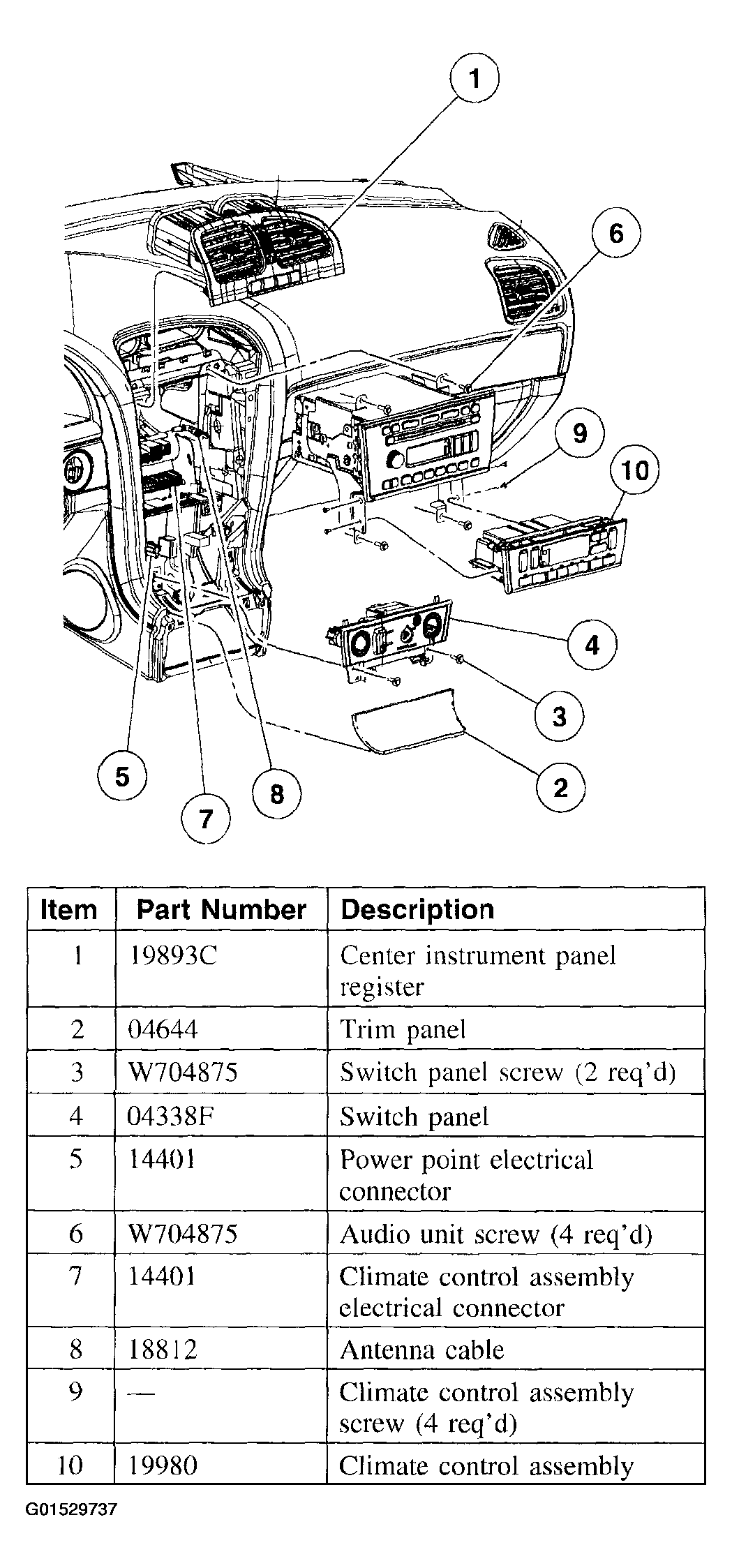 1
6
9
10
4
3
2
5
7
8

| Item | Part Number | Description |
|---|---|---|
| 1 | 19893C | Center instrument panel register |
| 2 | 04644 | Trim panel |
| 3 | W704875 | Switch panel screw (2 req'd) |
| 4 | 04338F | Switch panel |
| 5 | 14401 | Power point electrical connector |
| 6 | W704875 | Audio unit screw (4 req'd) |
| 7 | 14401 | Climate control assembly electrical connector |
| 8 | 18812 | Antenna cable |
| 9 | — | Climate control assembly screw (4 req'd) |
| 10 | 19980 | Climate control assembly |

G01529737