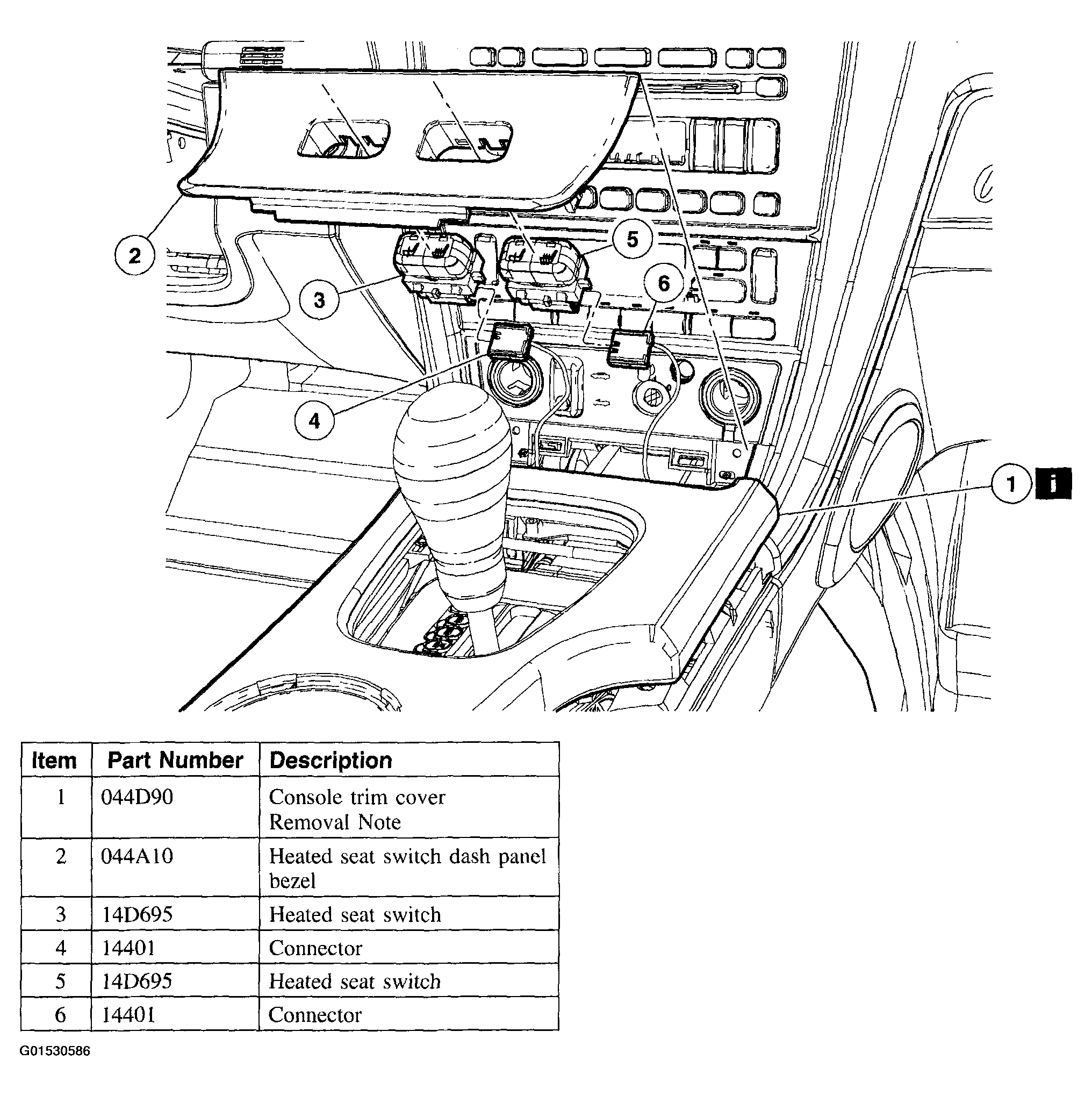 2
5
3
6
4
1
i

| Item | Part Number | Description |
|---|---|---|
| 1 | 044D90 | Console trim cover Removal Note |
| 2 | 044A10 | Heated seat switch dash panel bezel |
| 3 | 14D695 | Heated seat switch |
| 4 | 14401 | Connector |
| 5 | 14D695 | Heated seat switch |
| 6 | 14401 | Connector |

G01530586