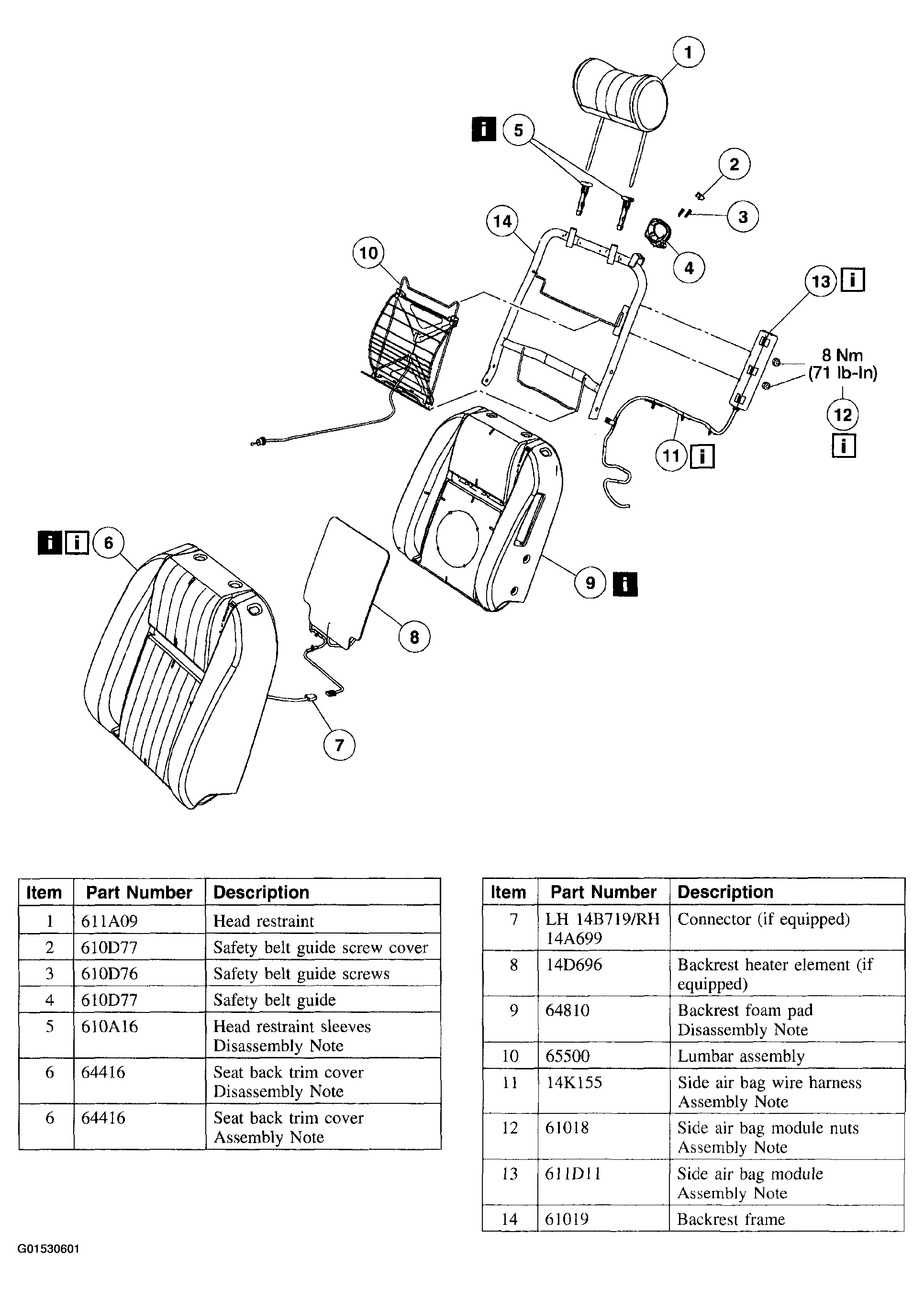 1
i 5
2
3
14
4
10
13 i
8 Nm
(71 lb-In)
12
i
11 i
i i 6
9 i
8
7

| Item | Part Number | Description |
|---|---|---|
| 1 | 611A09 | Head restraint |
| 2 | 610D77 | Safety belt guide screw cover |
| 3 | 610D76 | Safety belt guide screws |
| 4 | 610D77 | Safety belt guide |
| 5 | 610A16 | Head restraint sleeves Disassembly Note |
| 6 | 64416 | Seat back trim cover Disassembly Note |
| 6 | 64416 | Seat back trim cover Assembly Note |

| Item | Part Number | Description |
|---|---|---|
| 7 | LH 14B719/RH 14A699 | Connector (if equipped) |
| 8 | 14D696 | Backrest heater element (if equipped) |
| 9 | 64810 | Backrest foam pad Disassembly Note |
| 10 | 65500 | Lumbar assembly |
| 11 | 14K155 | Side air bag wire harness Assembly Note |
| 12 | 61018 | Side air bag module nuts Assembly Note |
| 13 | 611D11 | Side air bag module Assembly Note |
| 14 | 61019 | Backrest frame |

G01530601