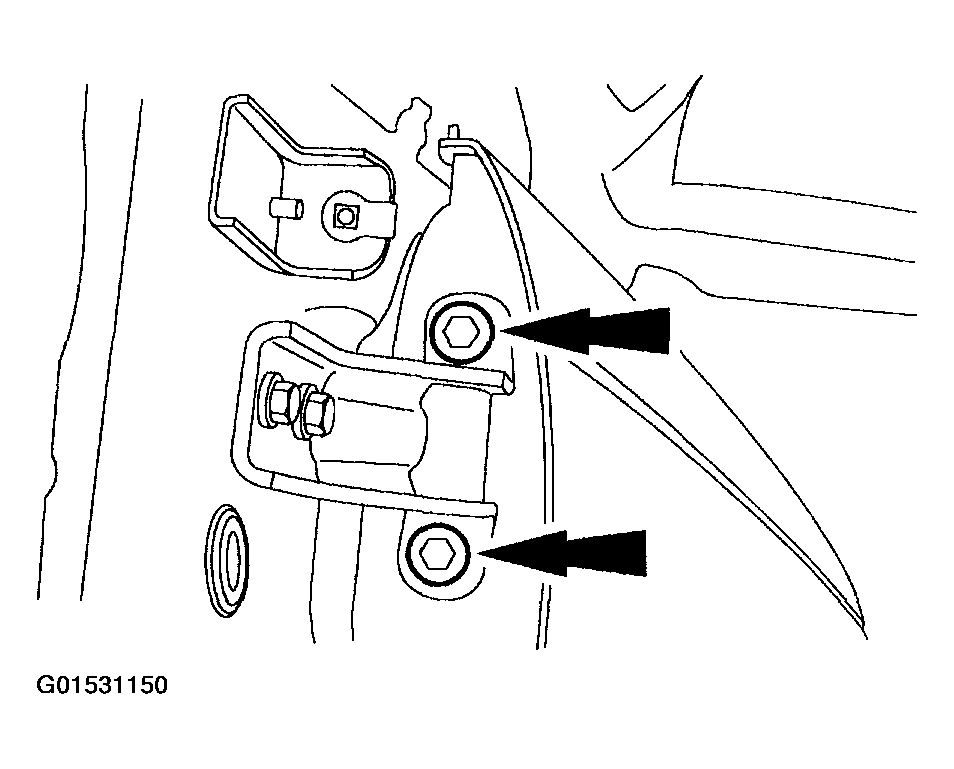 G01531150