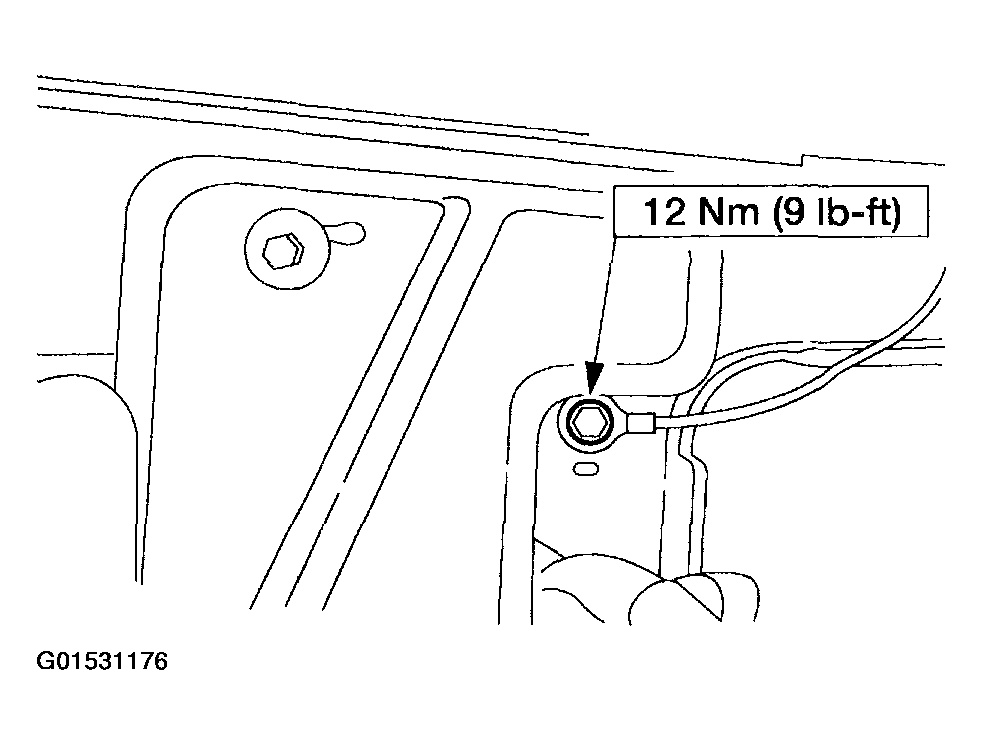 12 Nm (9 lb-ft)

G01531176