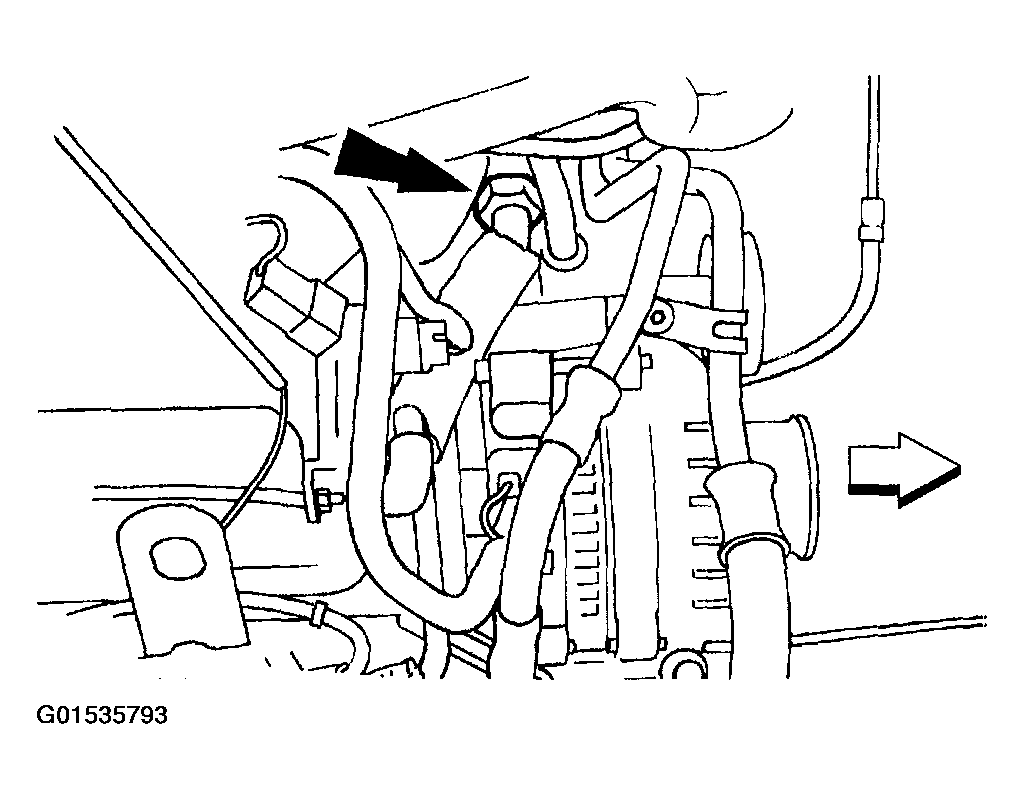 G01535793