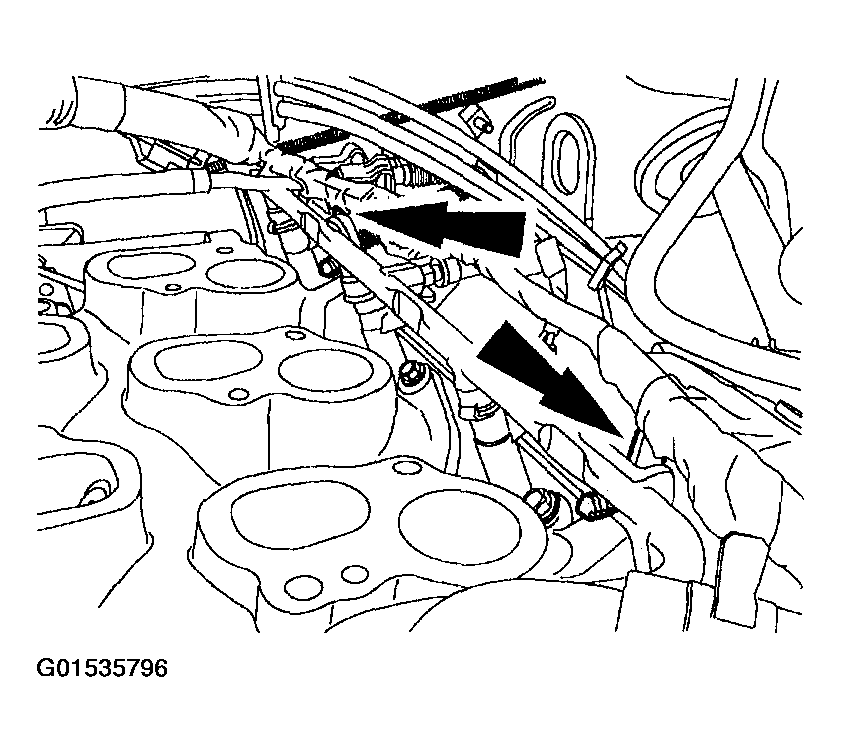 G01535796