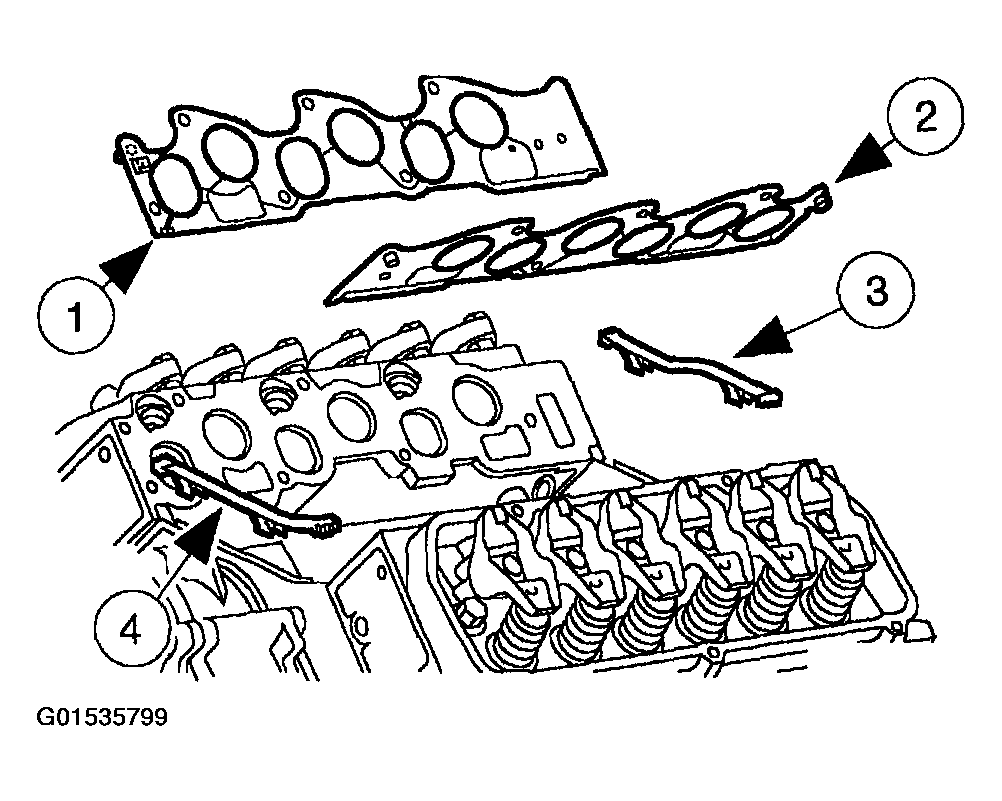 2

1

3

4

G01535799