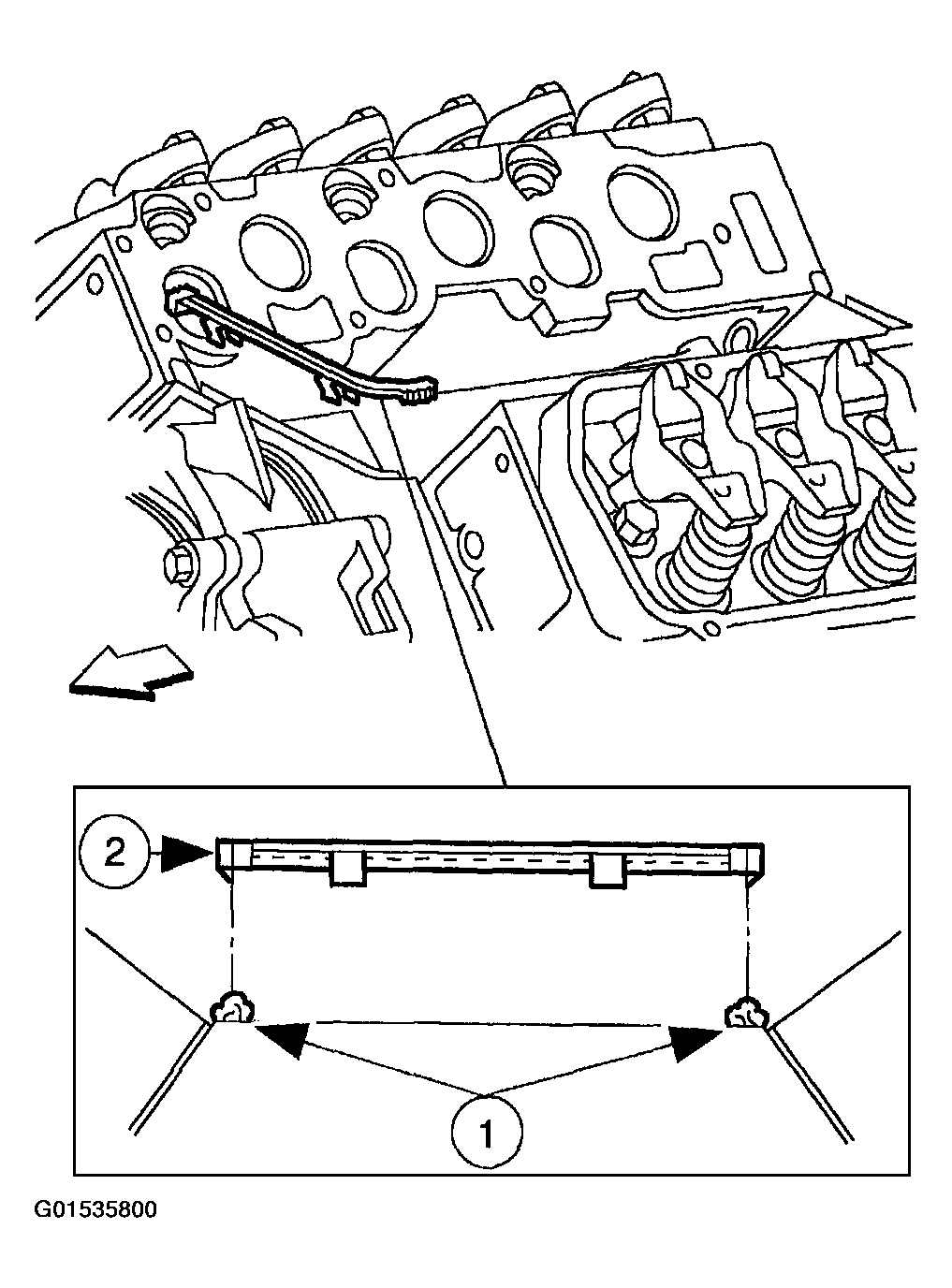 2

1

G01535800