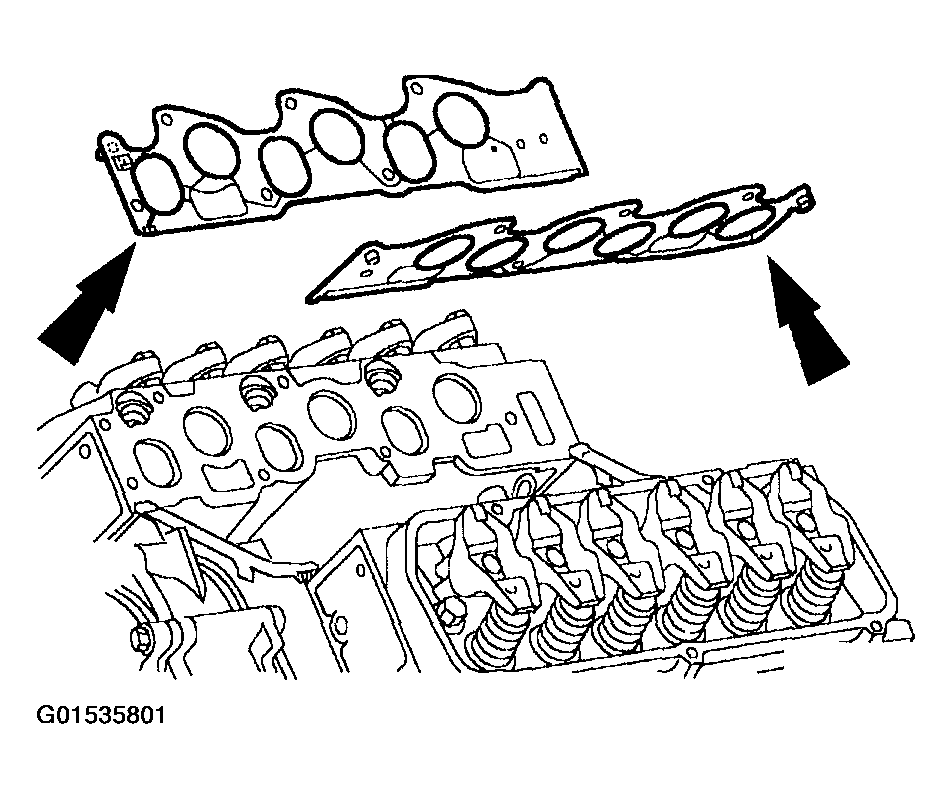 G01535801