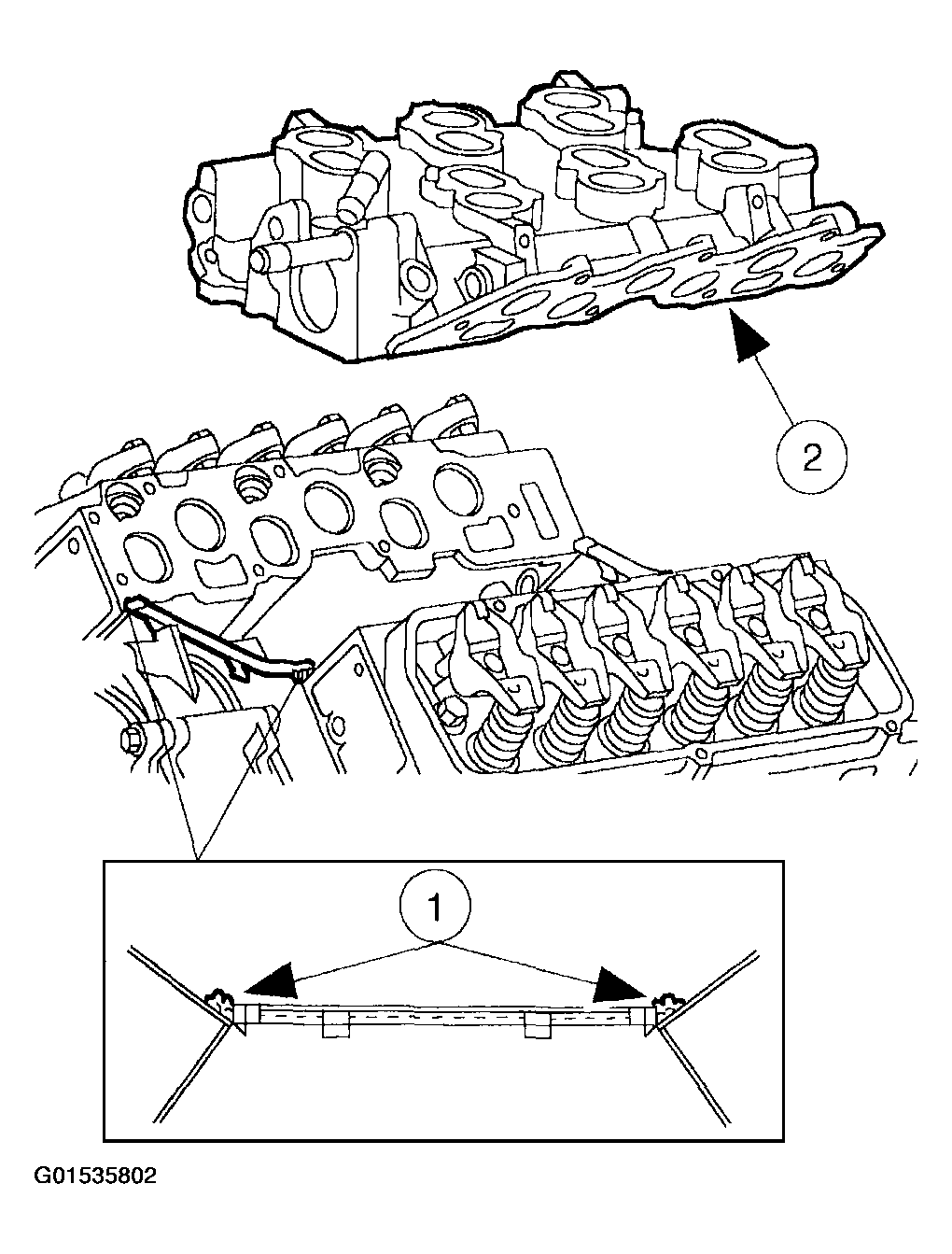 2

1

G01535802