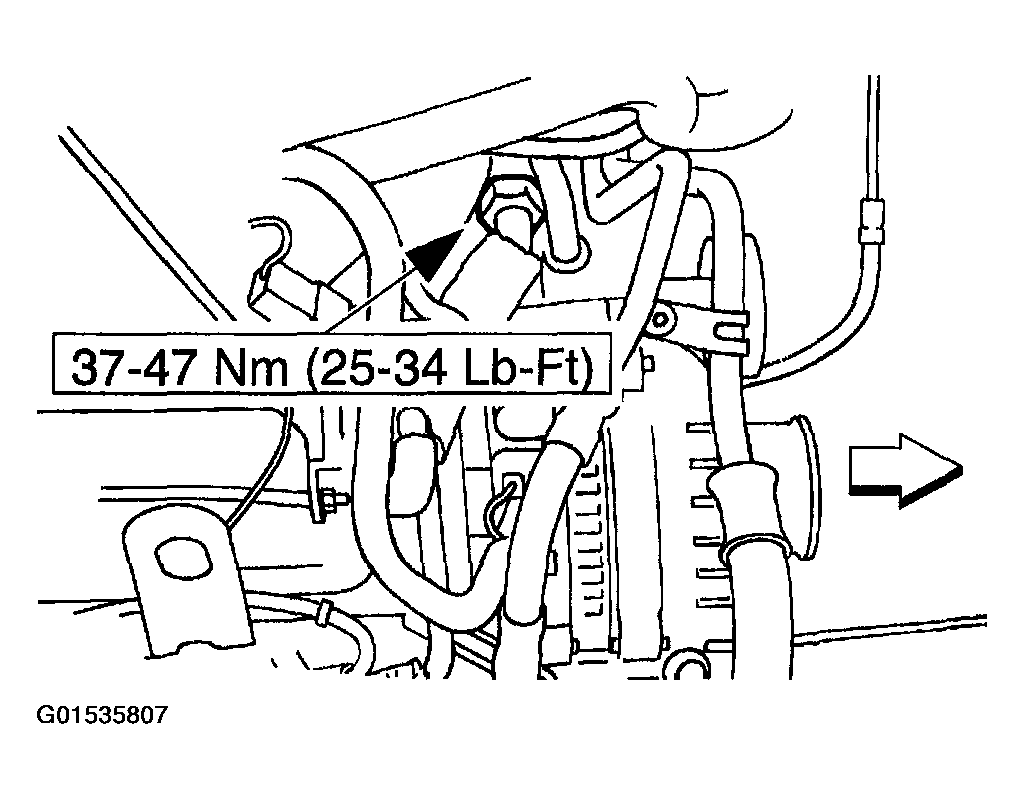 37-47 Nm (25-34 Lb-Ft)

G01535807