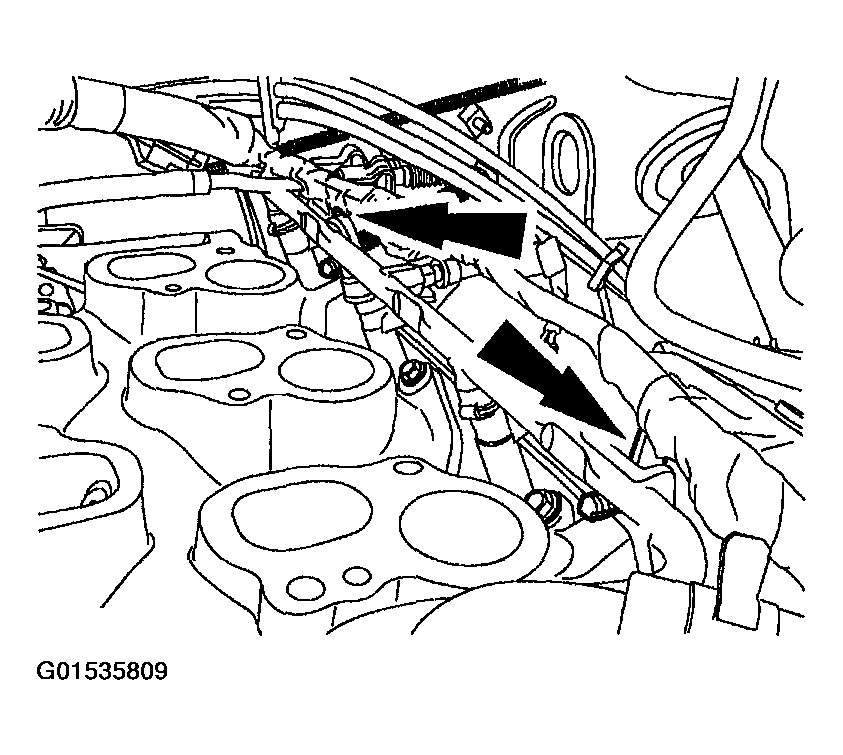 G01535809