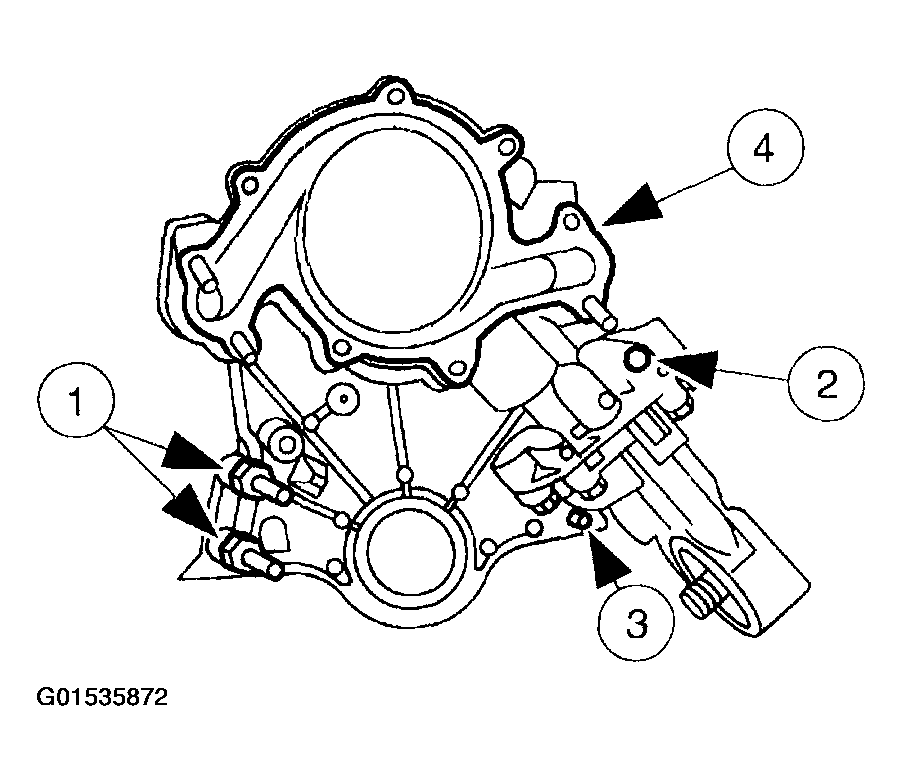 4
2
1
3
G01535872