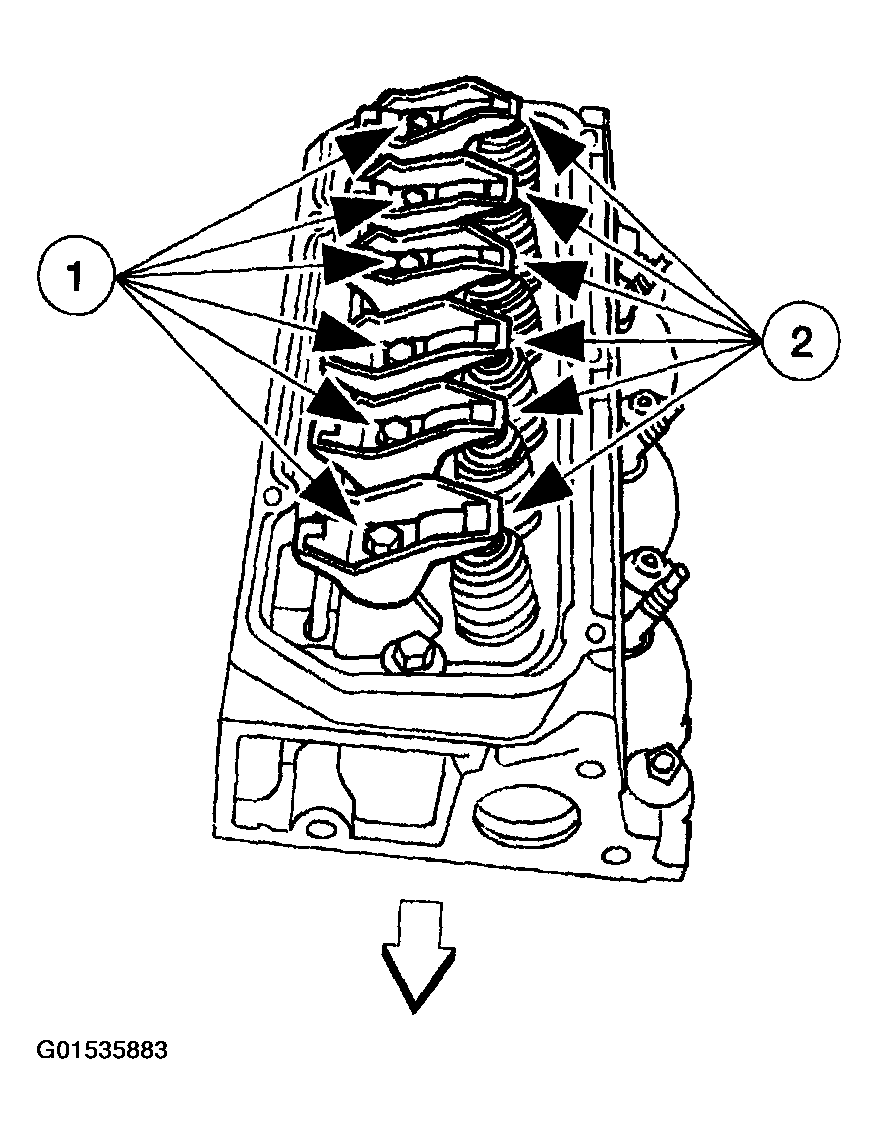 1

2

G01535883