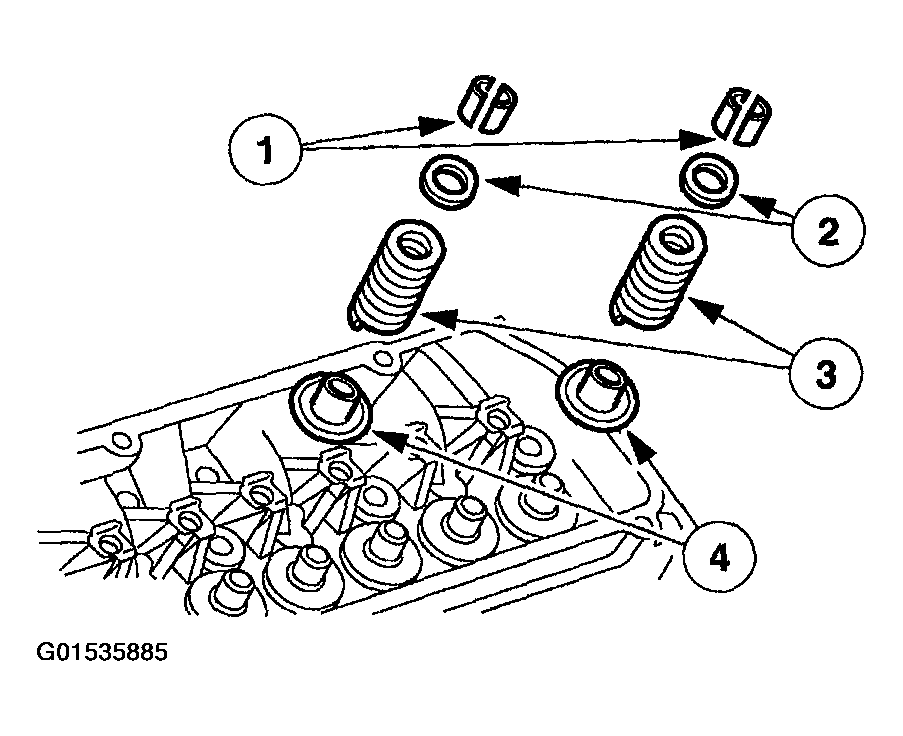 1
2
3
4
G01535885