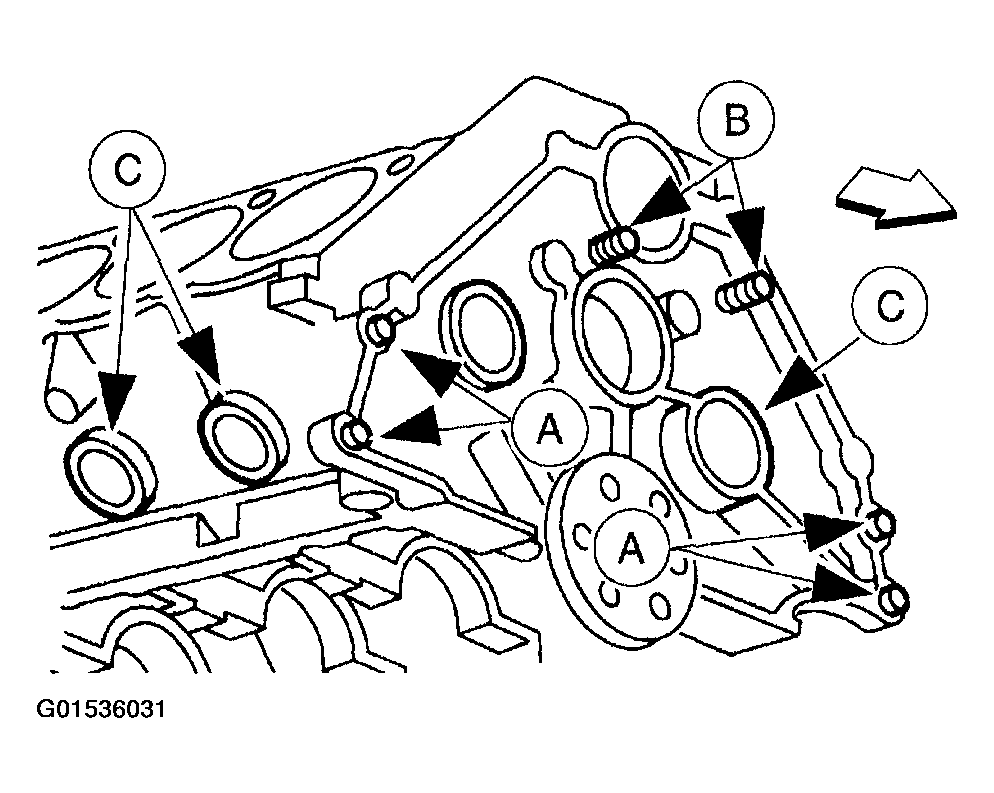 C
B
C
A
A
G01536031