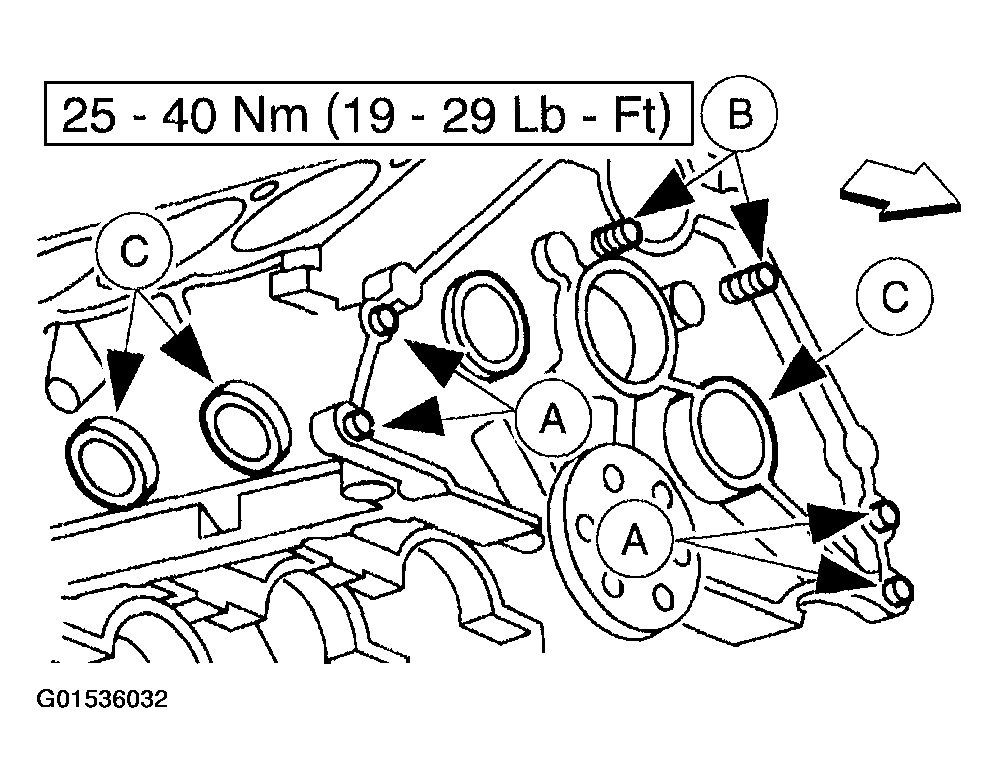 25 - 40 Nm (19 - 29 Lb - Ft)

B

C

C

A

A

G01536032