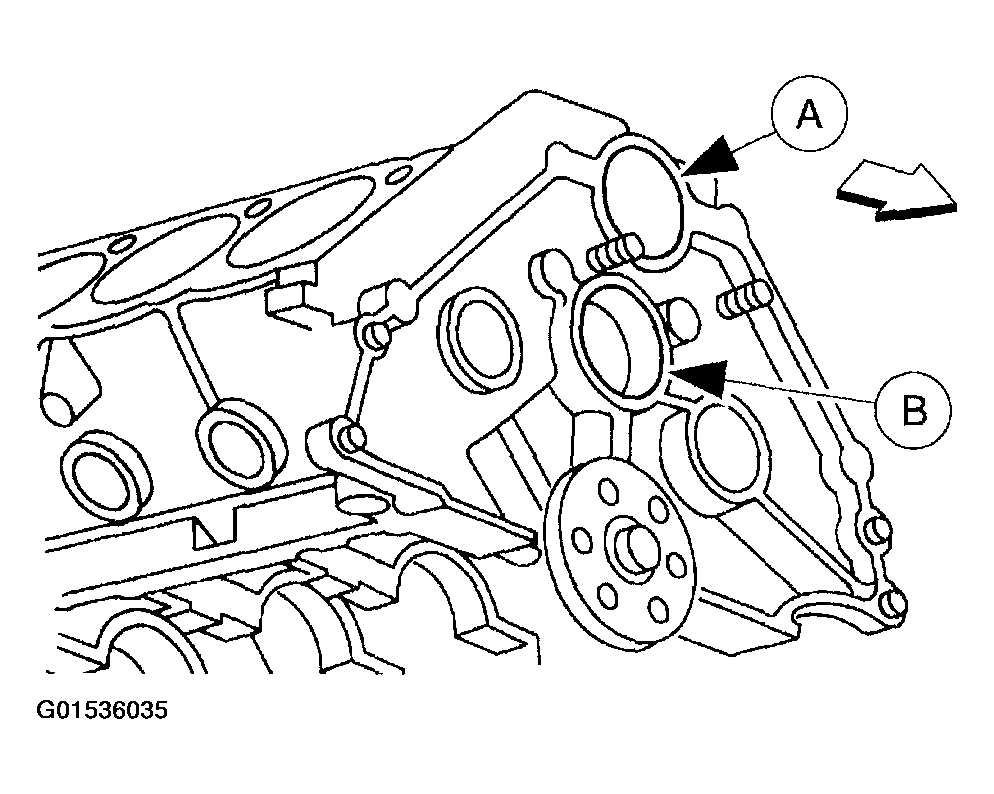 A

B

G01536035