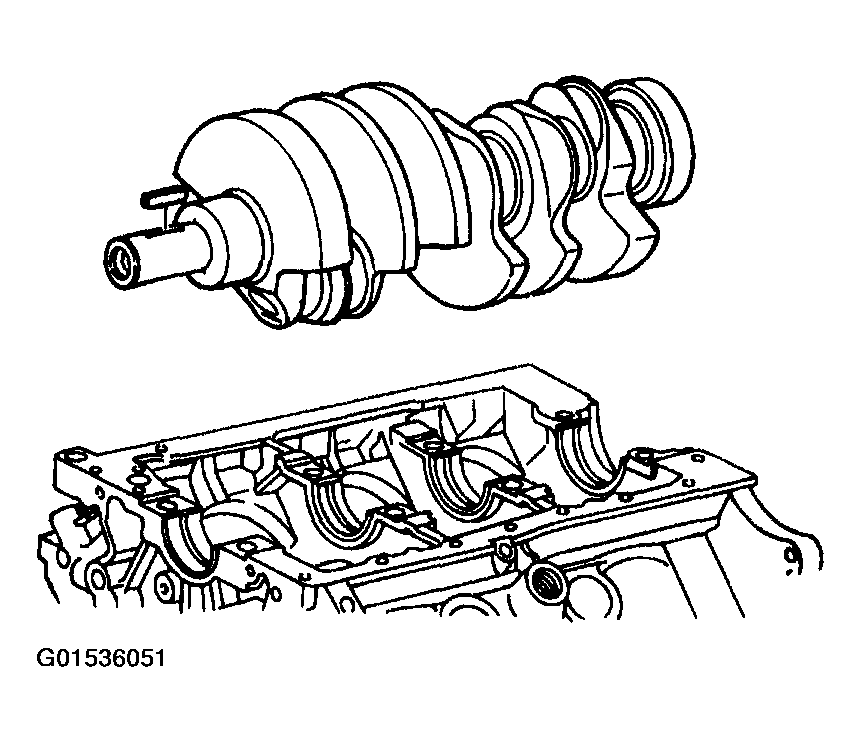 G01536051