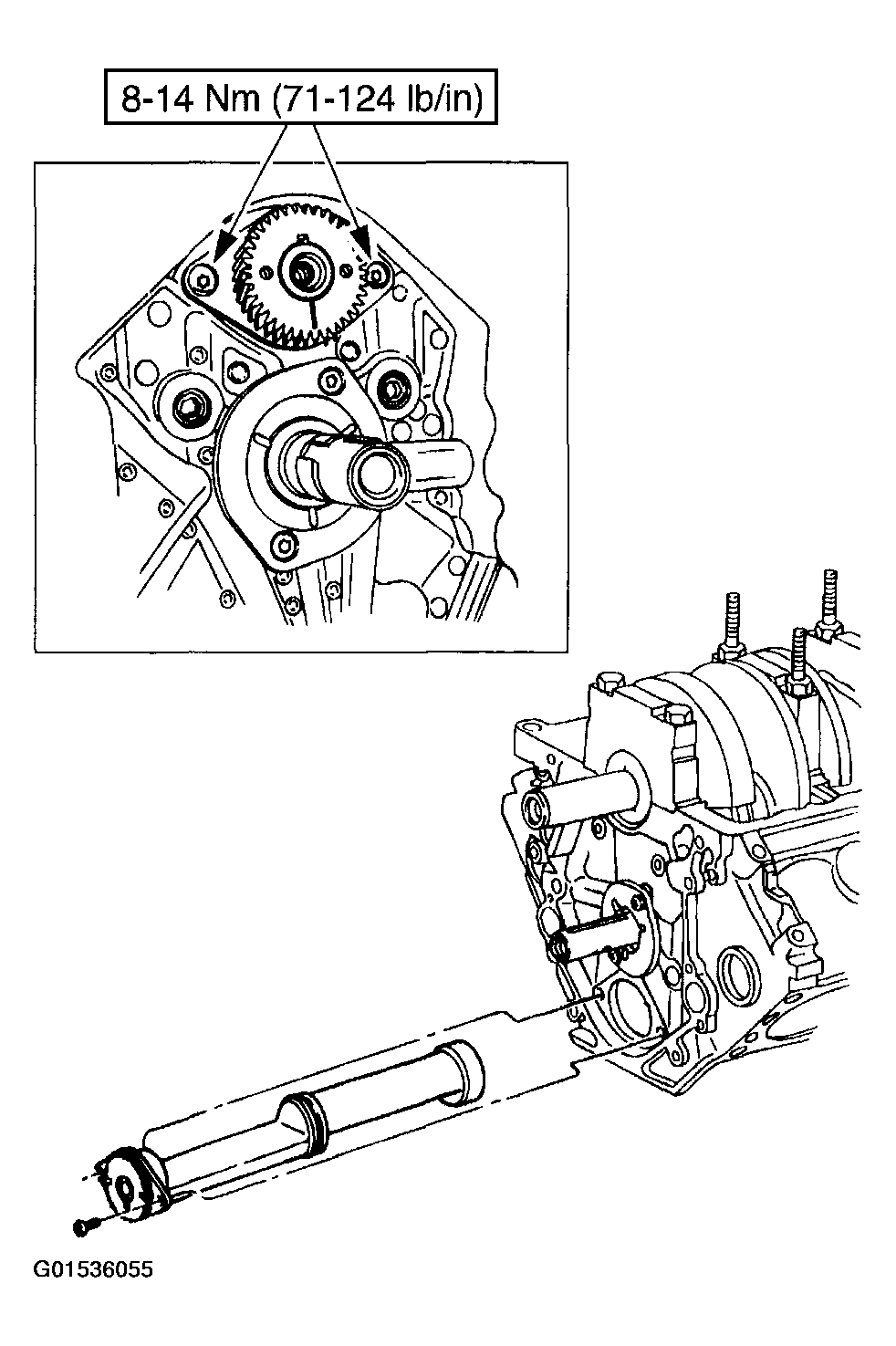 8-14 Nm (71-124 lb/in)

G01536055