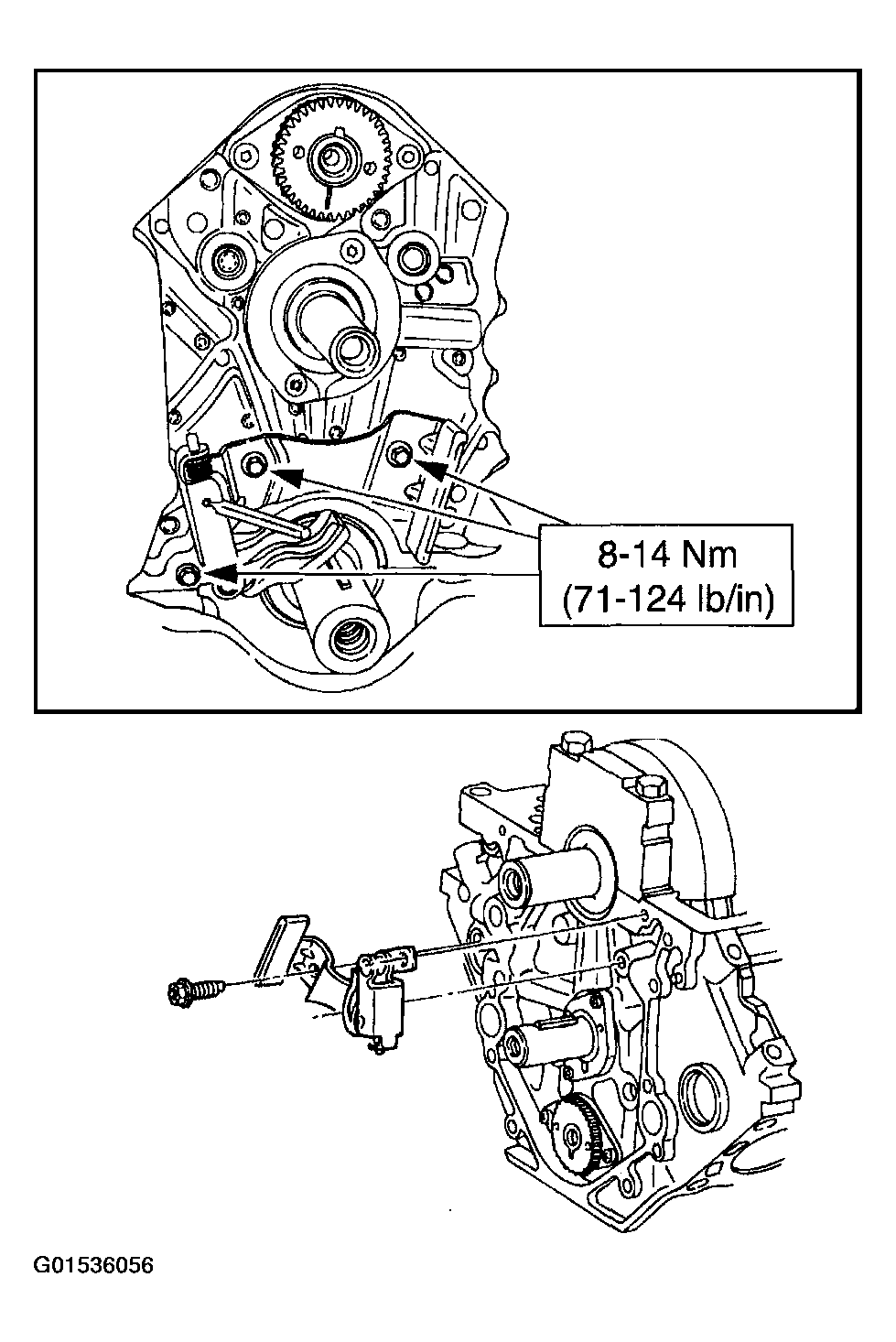 8-14 Nm
(71-124 lb/in)

G01536056