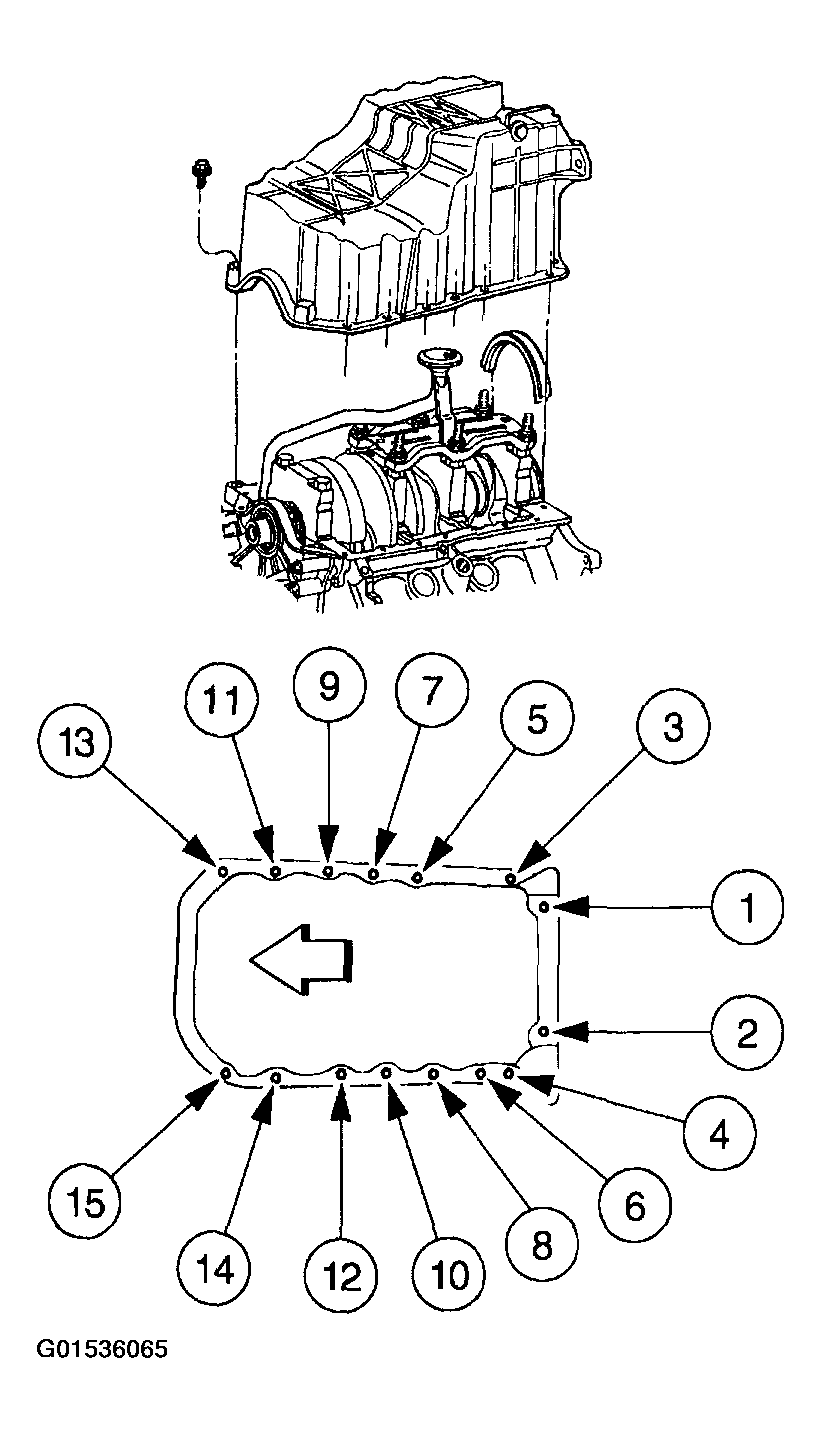 13
11
9
7
5
3
1
2
4
6
8
10
12
14
15

G01536065