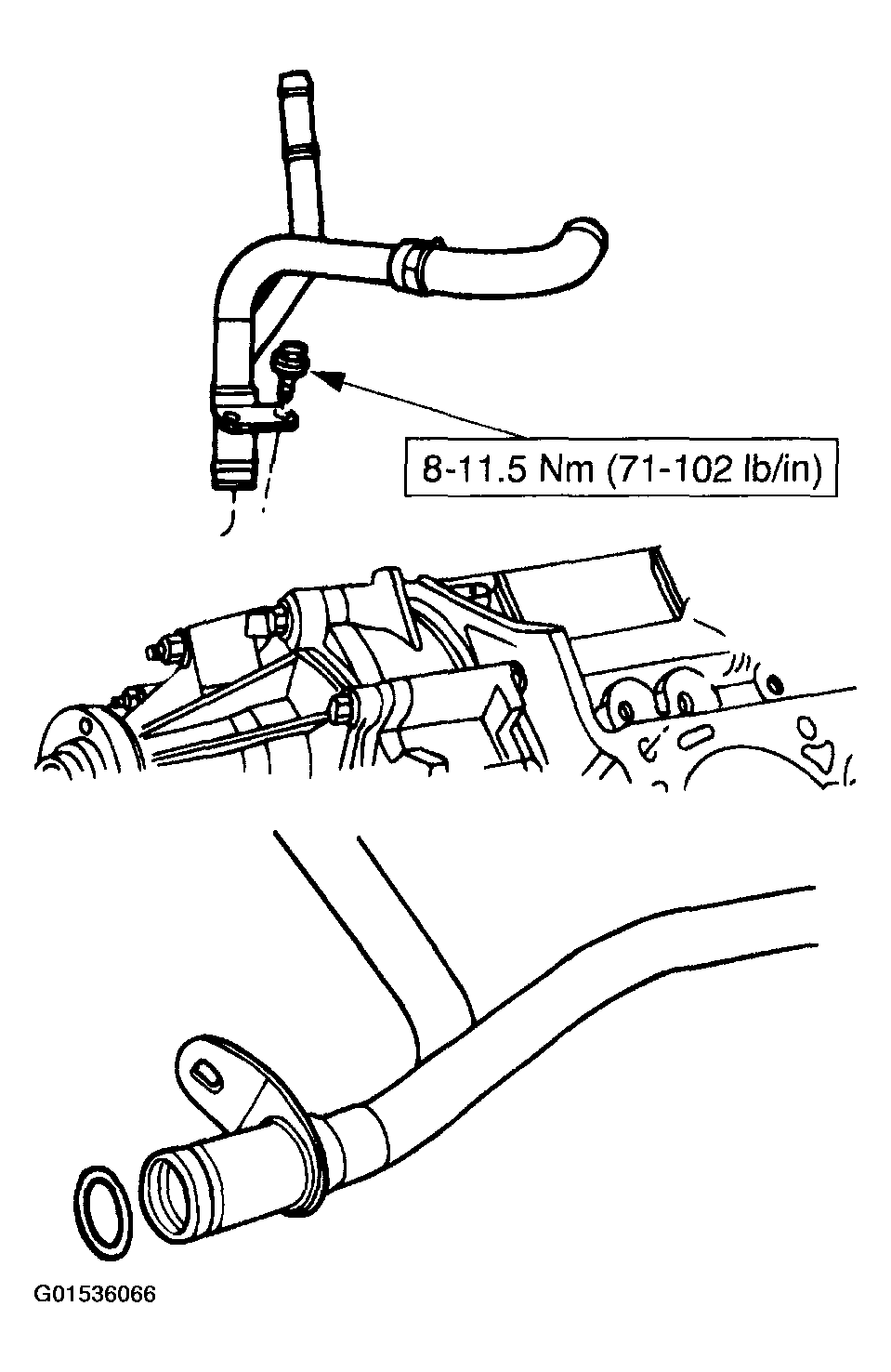 8-11.5 Nm (71-102 lb/in)

G01536066