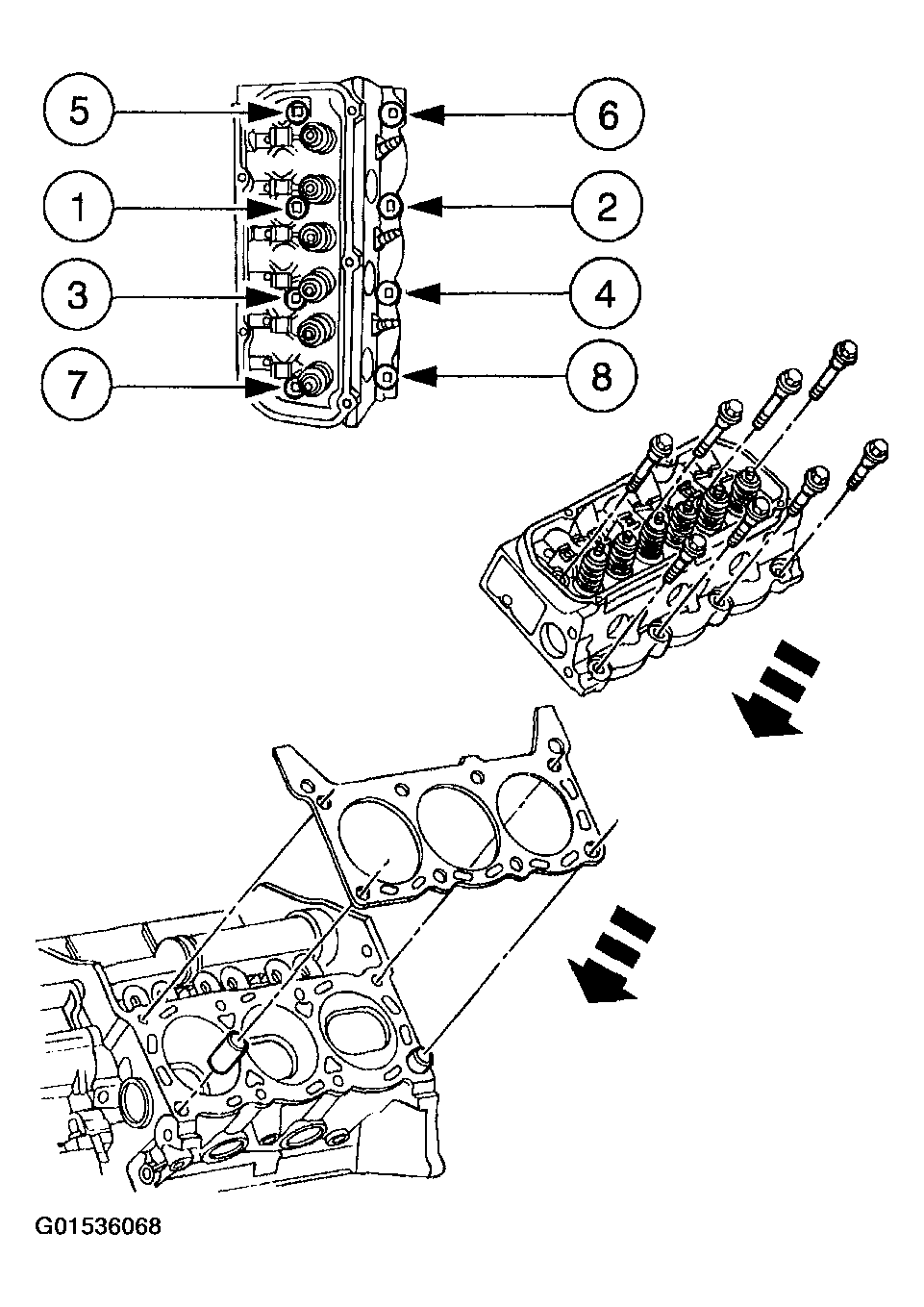 5
6
1
2
3
4
7
8
G01536068