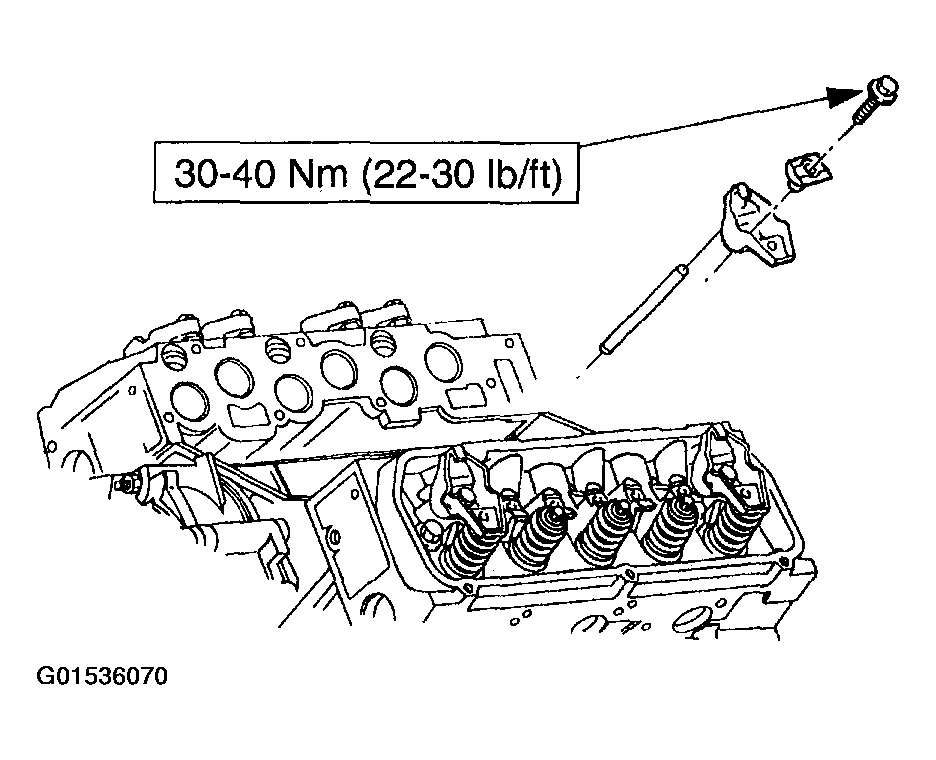 30-40 Nm (22-30 lb/ft)

G01536070