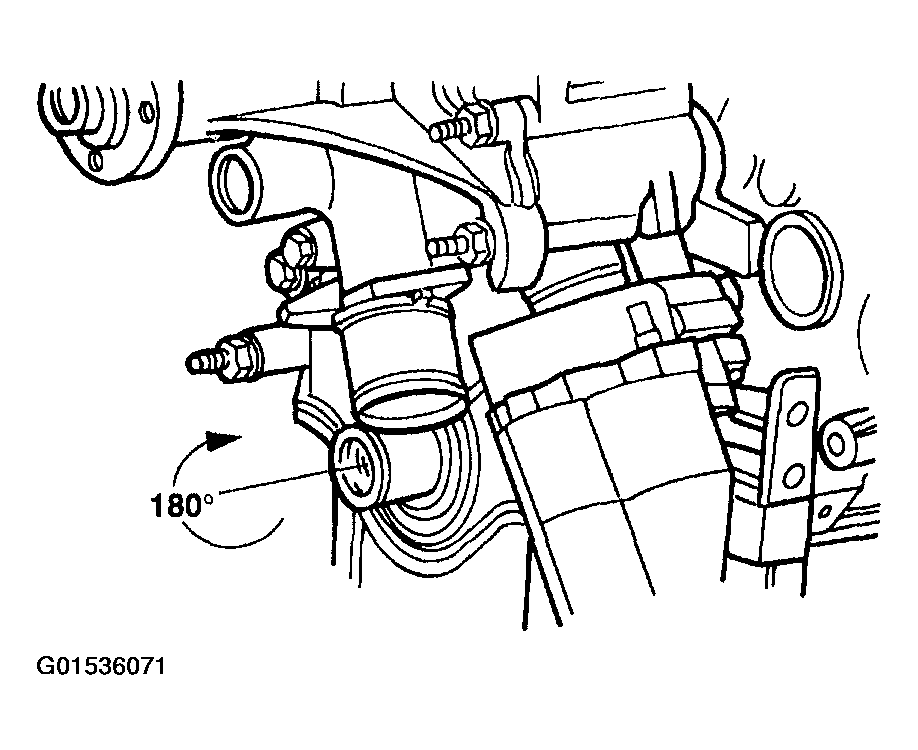 180°

G01536071