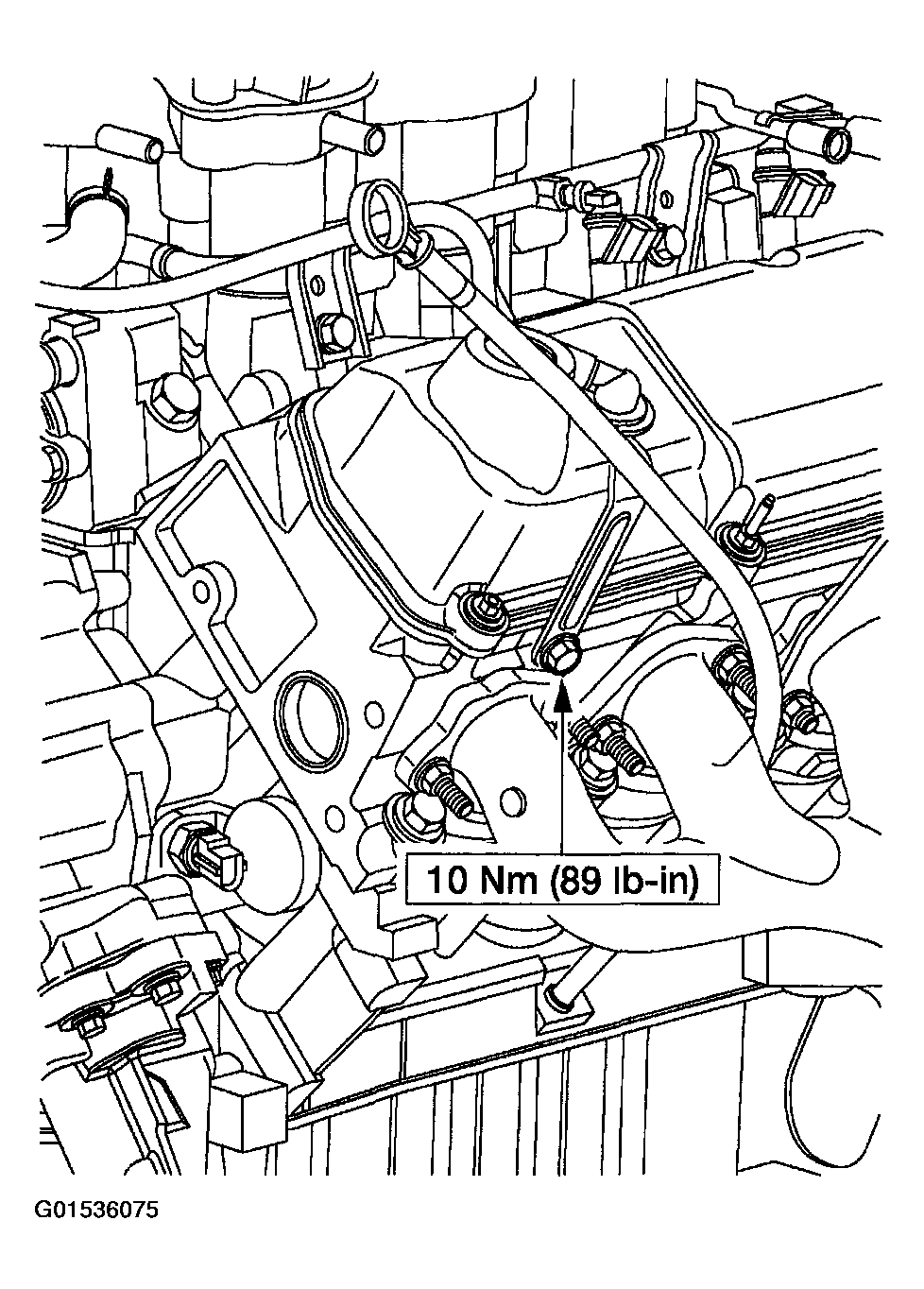 10 Nm (89 lb-in)

G01536075