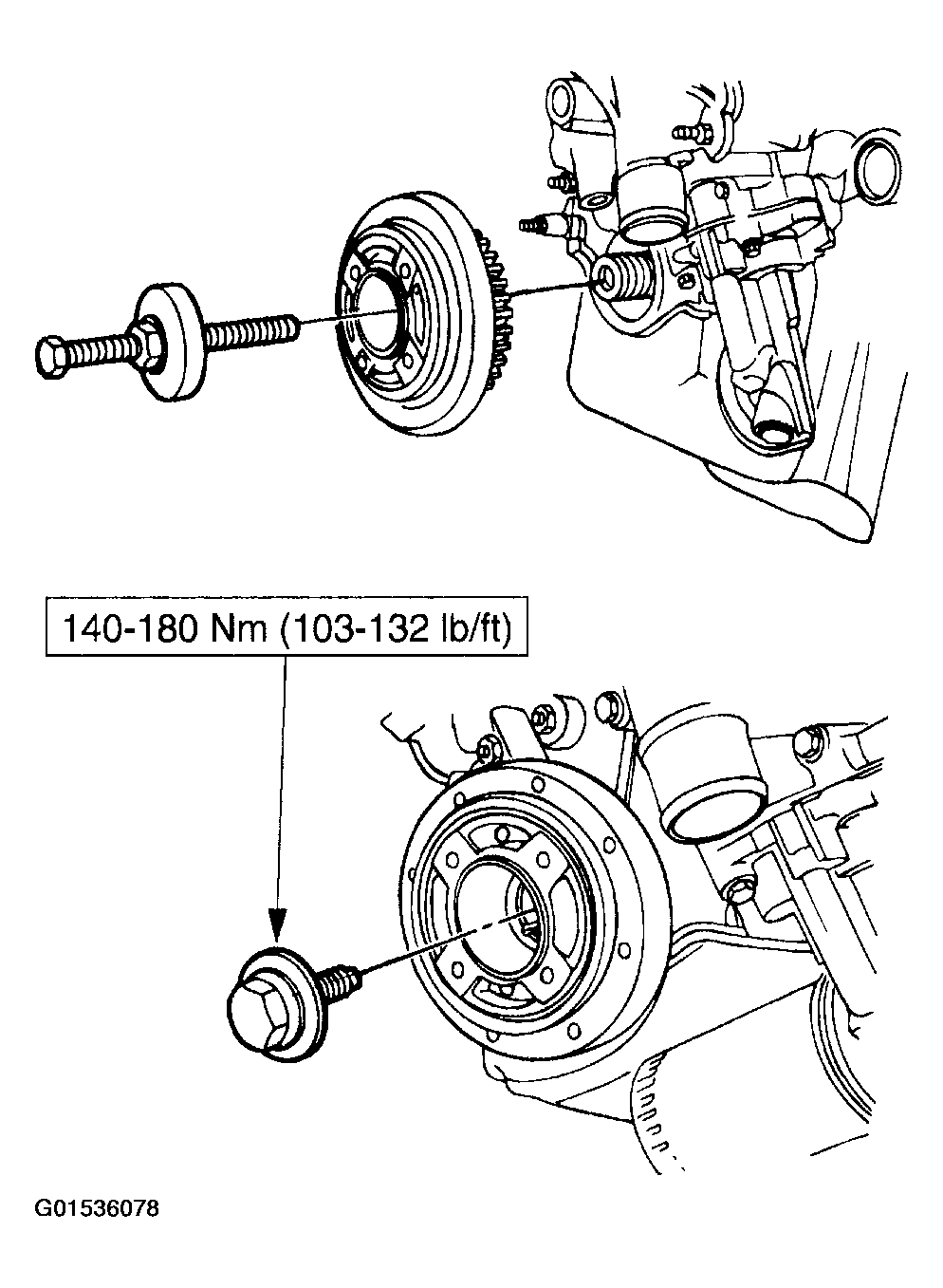 140-180 Nm (103-132 lb/ft)

G01536078