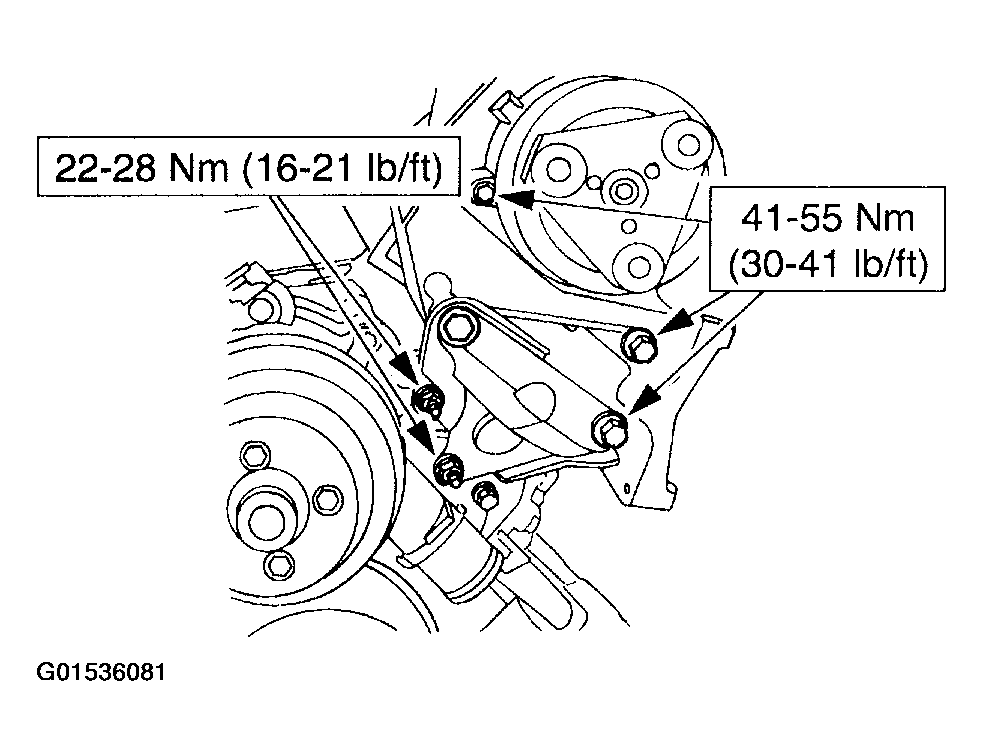 22-28 Nm (16-21 lb/ft)

41-55 Nm (30-41 lb/ft)

G01536081