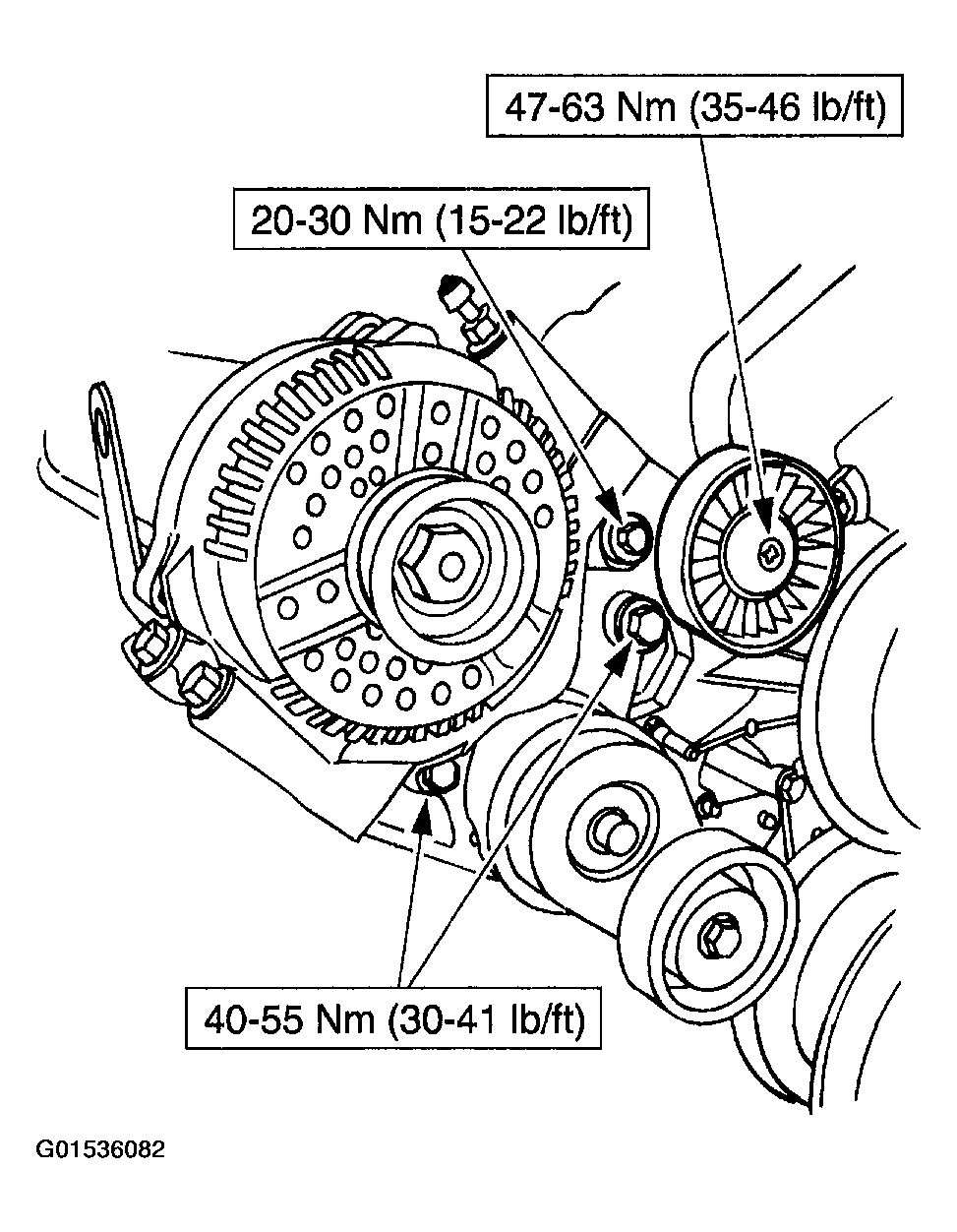 47-63 Nm (35-46 lb/ft)

20-30 Nm (15-22 lb/ft)

40-55 Nm (30-41 lb/ft)

G01536082