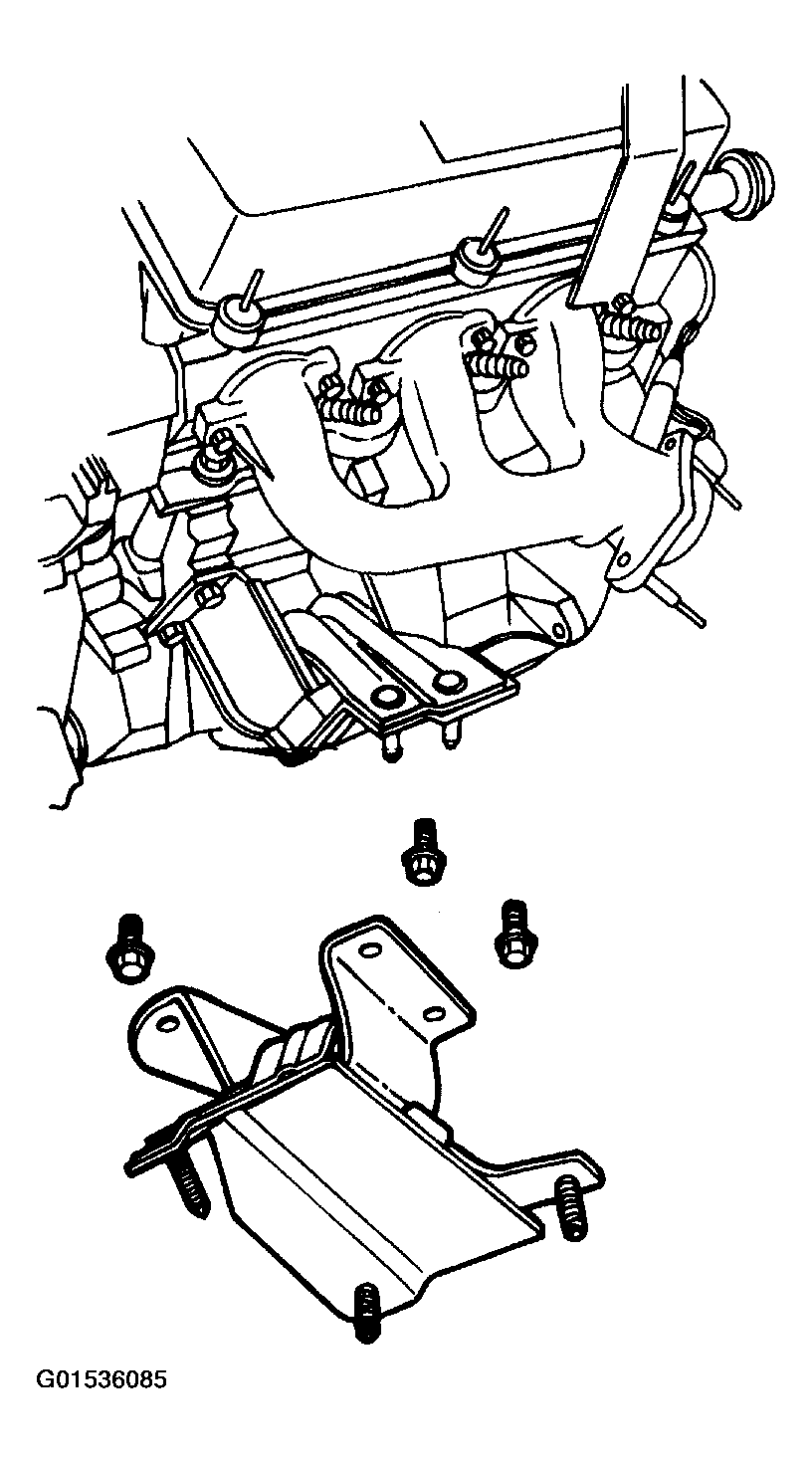 G01536085